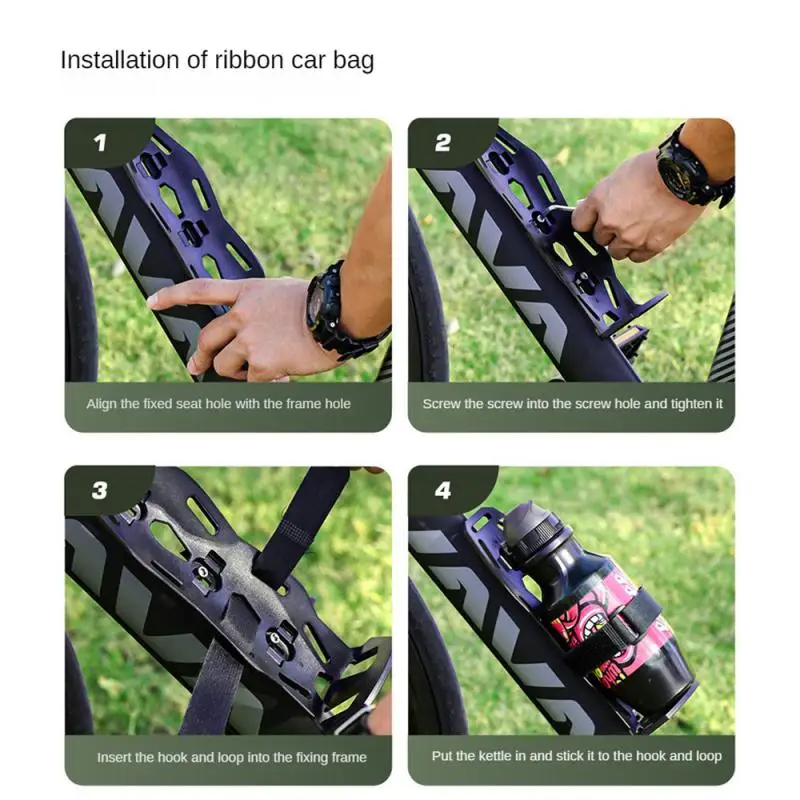 Installation of ribbon car bag

1

Align the fixed seat hole with the frame hole

2

Screw the screw into the screw hole and tighten it

3

Insert the hook and loop into the fixing frame

4

Put the kettle in and stick it to the hook and loop