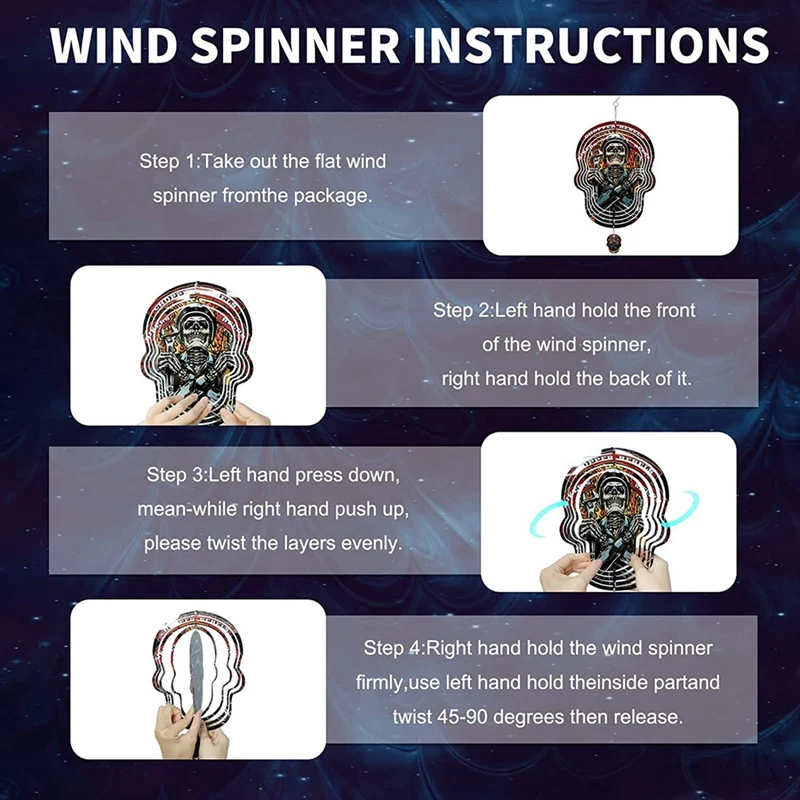 WIND SPINNER INSTRUCTIONS

Step 1:Take out the flat wind spinner fromthe package.

Step 2:Left hand hold the front of the wind spinner, right hand hold the back of it.

Step 3:Left hand press down, mean-while right hand push up, please twist the layers evenly.

Step 4:Right hand hold the wind spinner firmly,use left hand hold theinside partand twist 45-90 degrees then release.