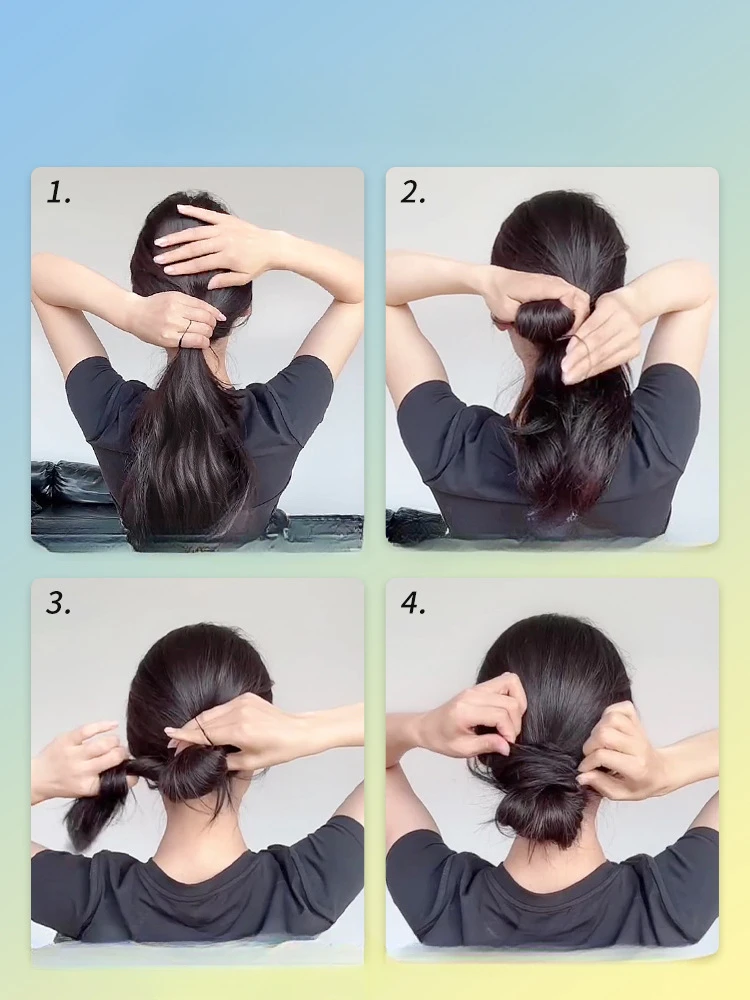 1.

2.

3.

4.