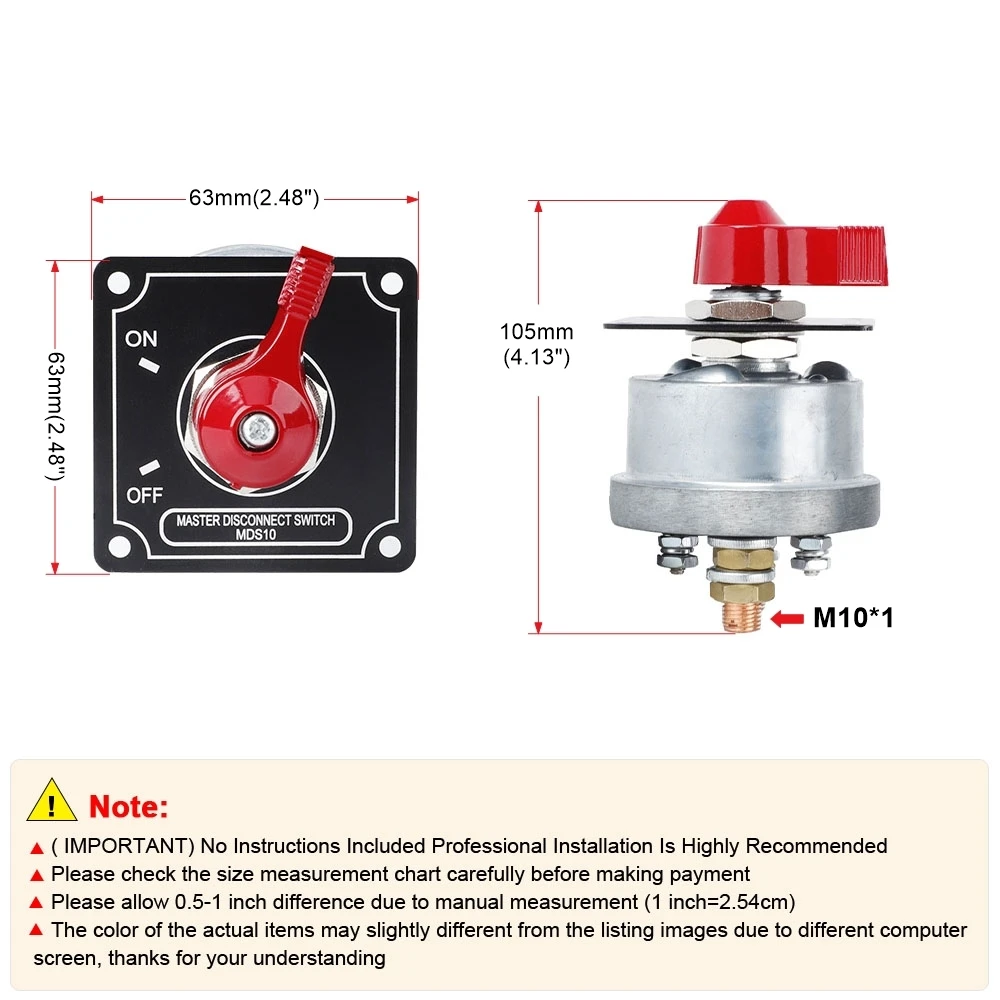 63mm(2.48")

63mm(2.48")

ON

OFF

MASTER DISCONNECT SWITCH
MDS10

105mm
(4.13")

M10*1

Note:

▲ ( IMPORTANT) No Instructions Included Professional Installation Is Highly Recommended
▲ Please check the size measurement chart carefully before making payment
▲ Please allow 0.5-1 inch difference due to manual measurement (1 inch=2.54cm)
▲ The color of the actual items may slightly different from the listing images due to different computer screen, thanks for your understanding