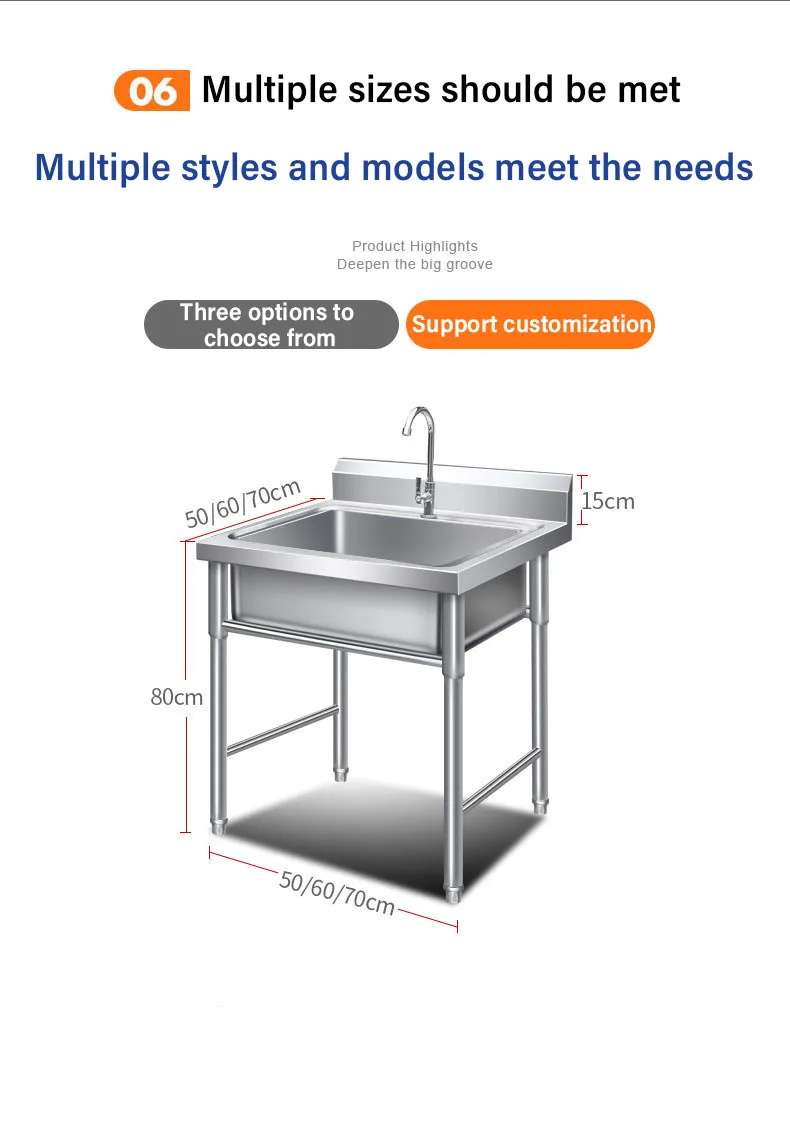 06 Multiple sizes should be met

Multiple styles and models meet the needs

Product Highlights
Deepen the big groove

Three options to choose from

Support customization

50/60/70cm

15cm

80cm

50/60/70cm