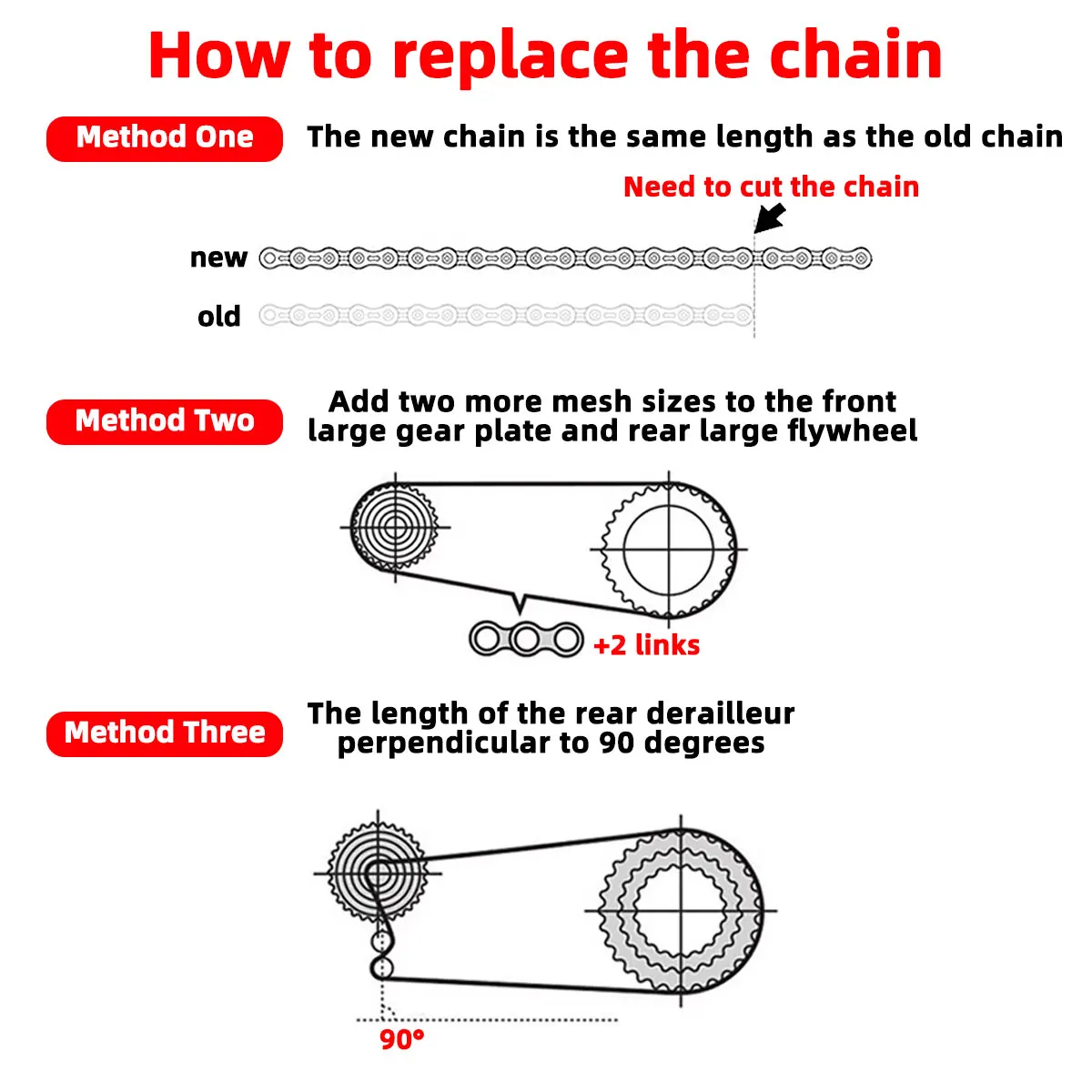 How to replace the chain

Method One

The new chain is the same length as the old chain

Need to cut the chain

new

old

Method Two

Add two more mesh sizes to the front large gear plate and rear large flywheel

+2 links

Method Three

The length of the rear derailleur perpendicular to 90 degrees

90°