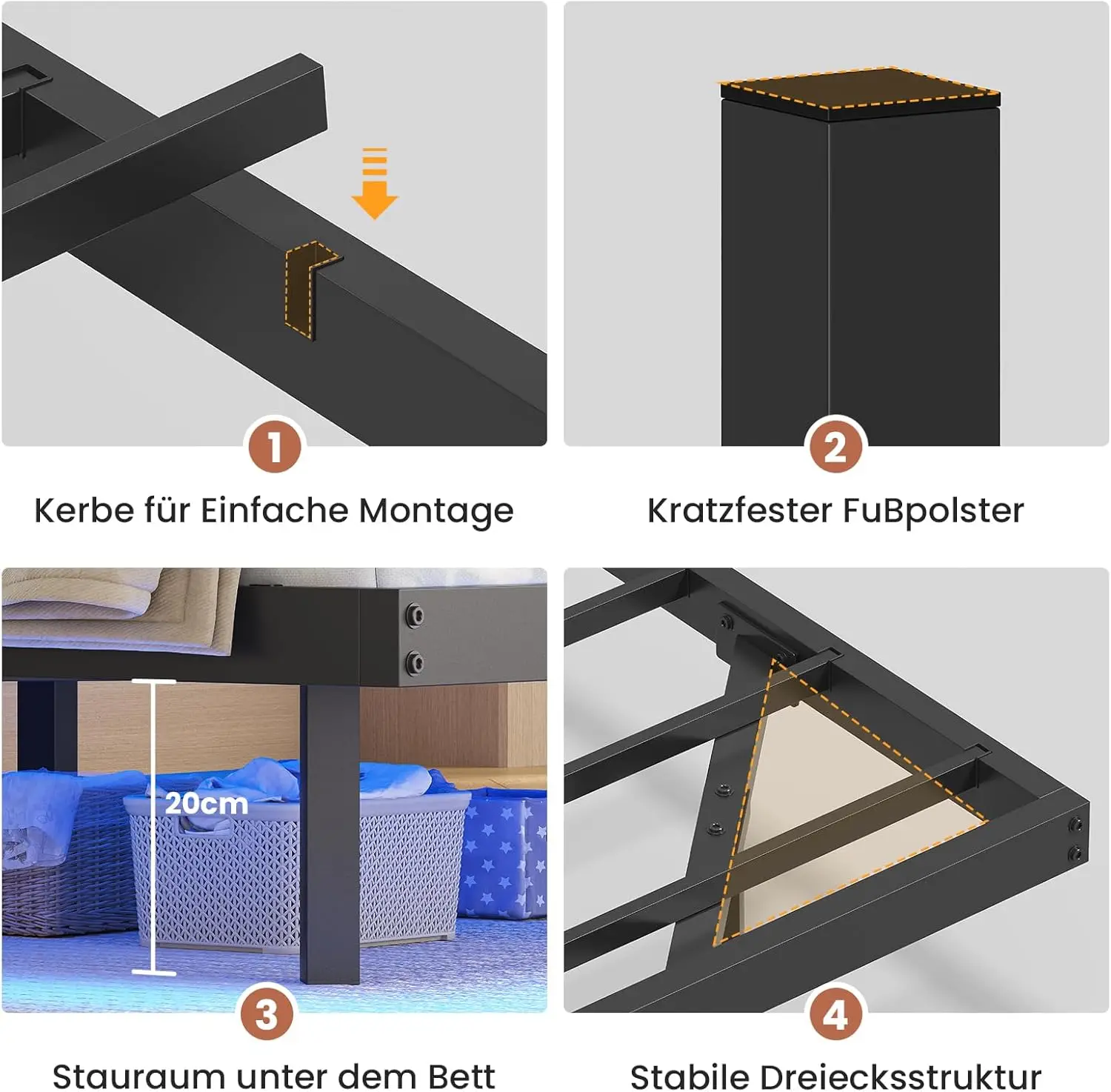 1

Kerbe für Einfache Montage

2

Kratzfester Fußpolster

20cm

3

Stauraum unter dem Bett

4

Stabile Dreiecksstruktur