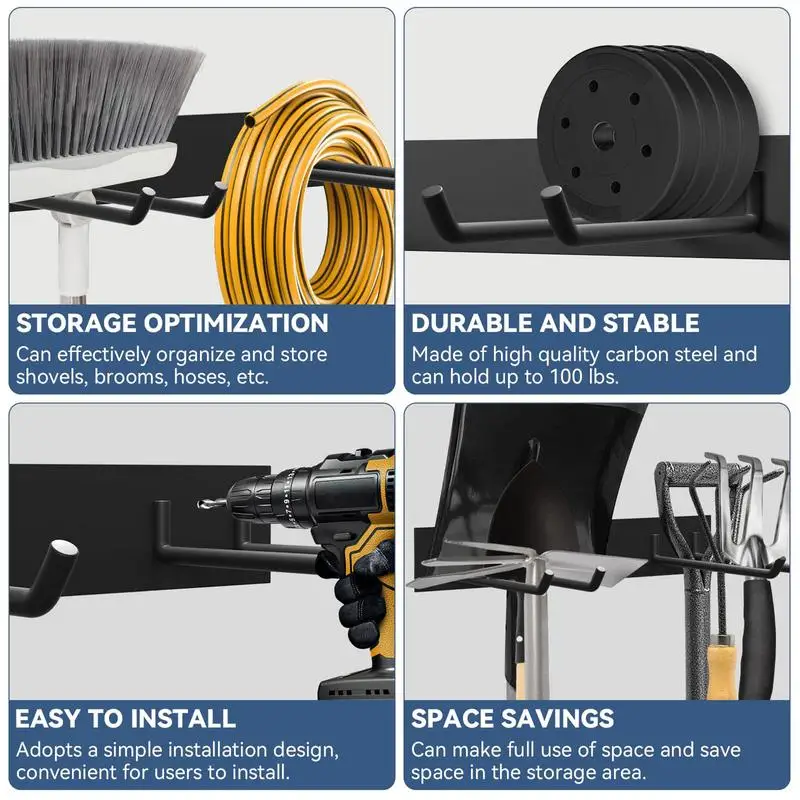 STORAGE OPTIMIZATION
Can effectively organize and store shovels, brooms, hoses, etc.

DURABLE AND STABLE
Made of high quality carbon steel and can hold up to 100 lbs.

EASY TO INSTALL
Adopts a simple installation design, convenient for users to install.

SPACE SAVINGS
Can make full use of space and save space in the storage area.