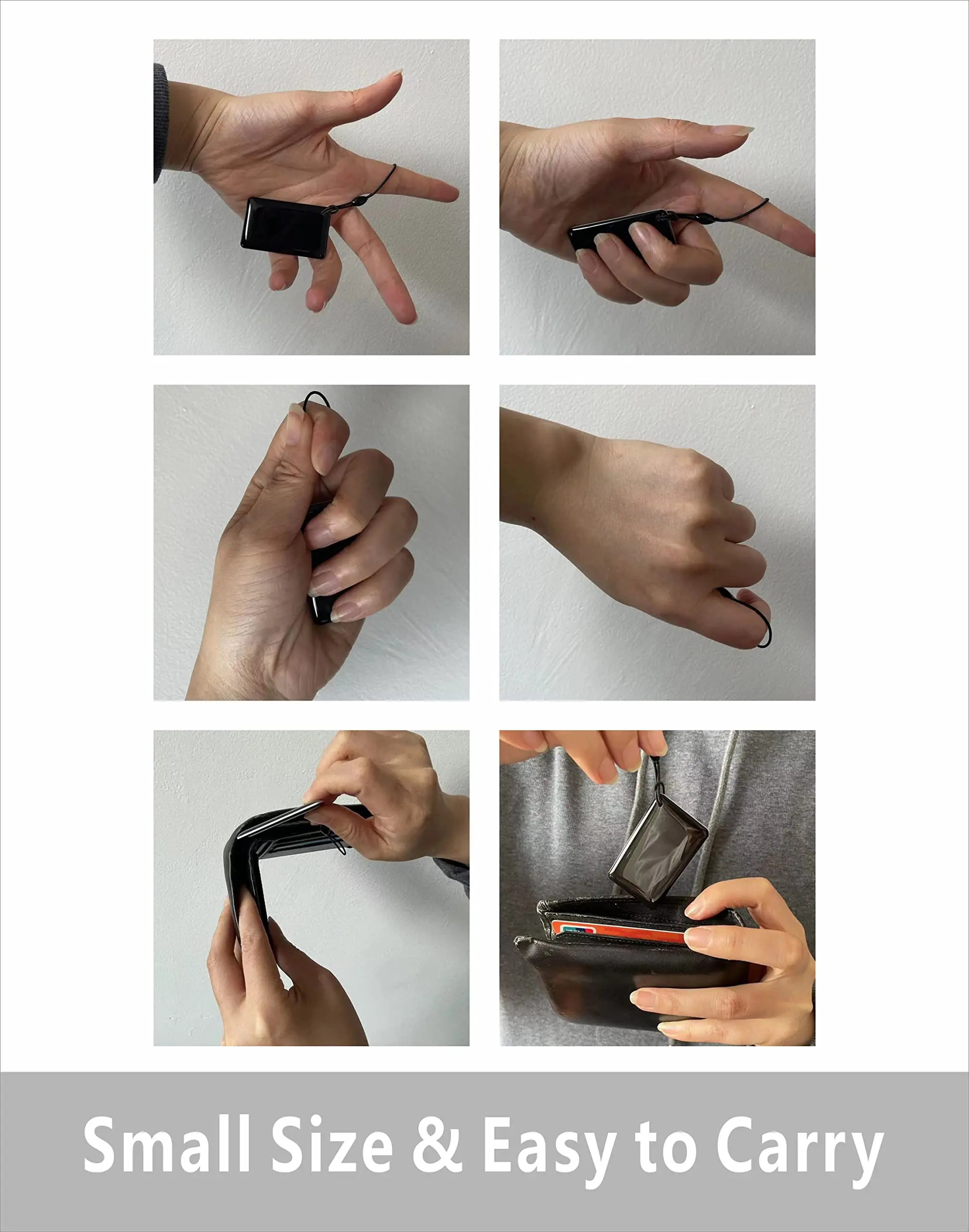 Small Size & Easy to Carry