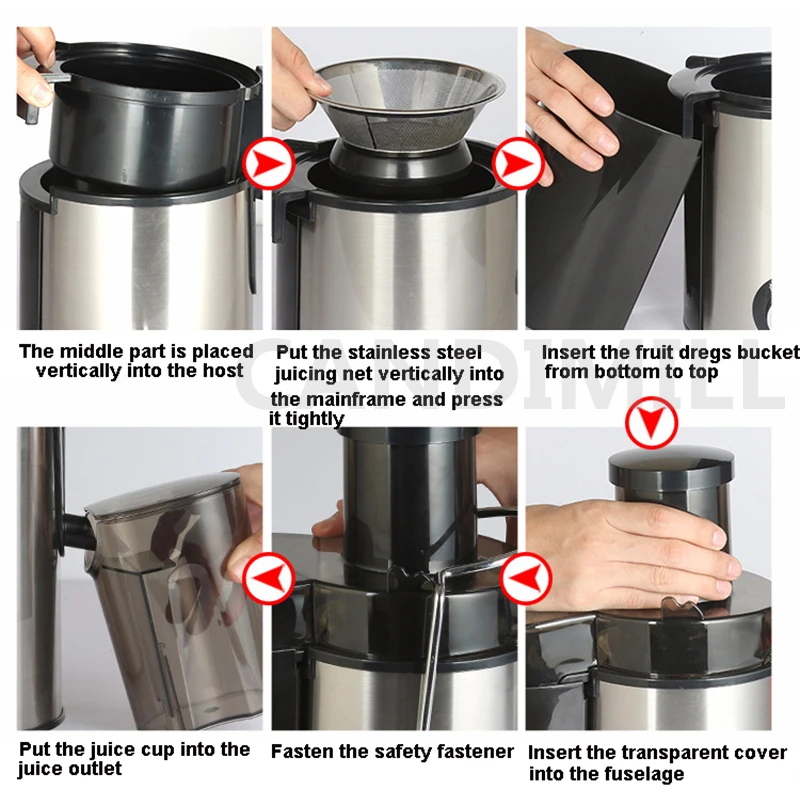 The middle part is placed vertically into the host

Put the stainless steel juicing net vertically into the mainframe and press it tightly

Insert the fruit dregs bucket from bottom to top

CANDIMILL

Put the juice cup into the juice outlet

Fasten the safety fastener

Insert the transparent cover into the fuselage