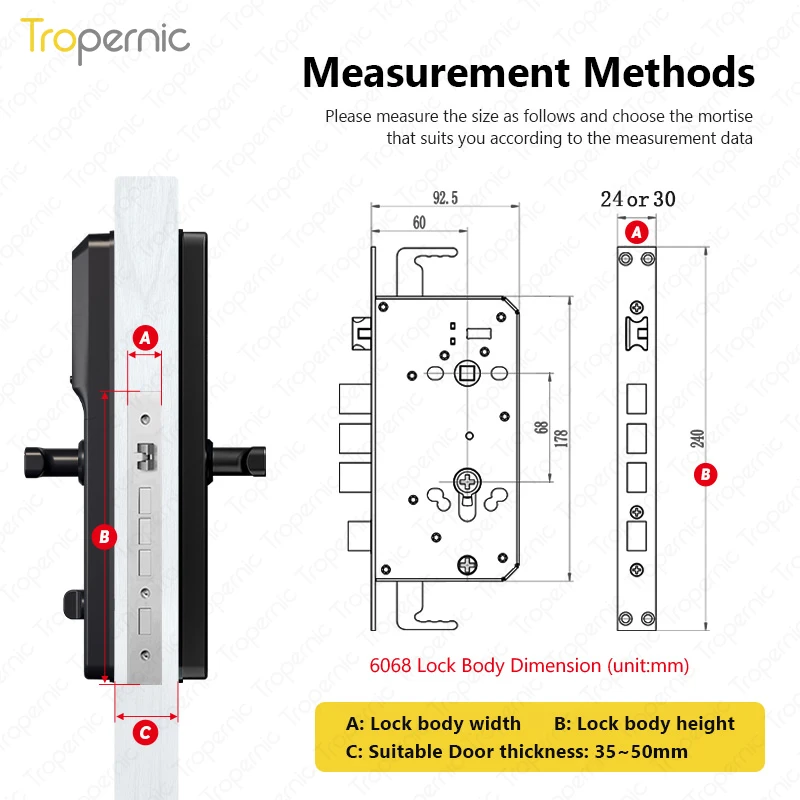 Tropernic

Measurement Methods

Please measure the size as follows and choose the mortise that suits you according to the measurement data

A

B

C

92.5

60

68

178

24 or 30

A

240

B

6068 Lock Body Dimension (unit:mm)

A: Lock body width B: Lock body height
C: Suitable Door thickness: 35~50mm