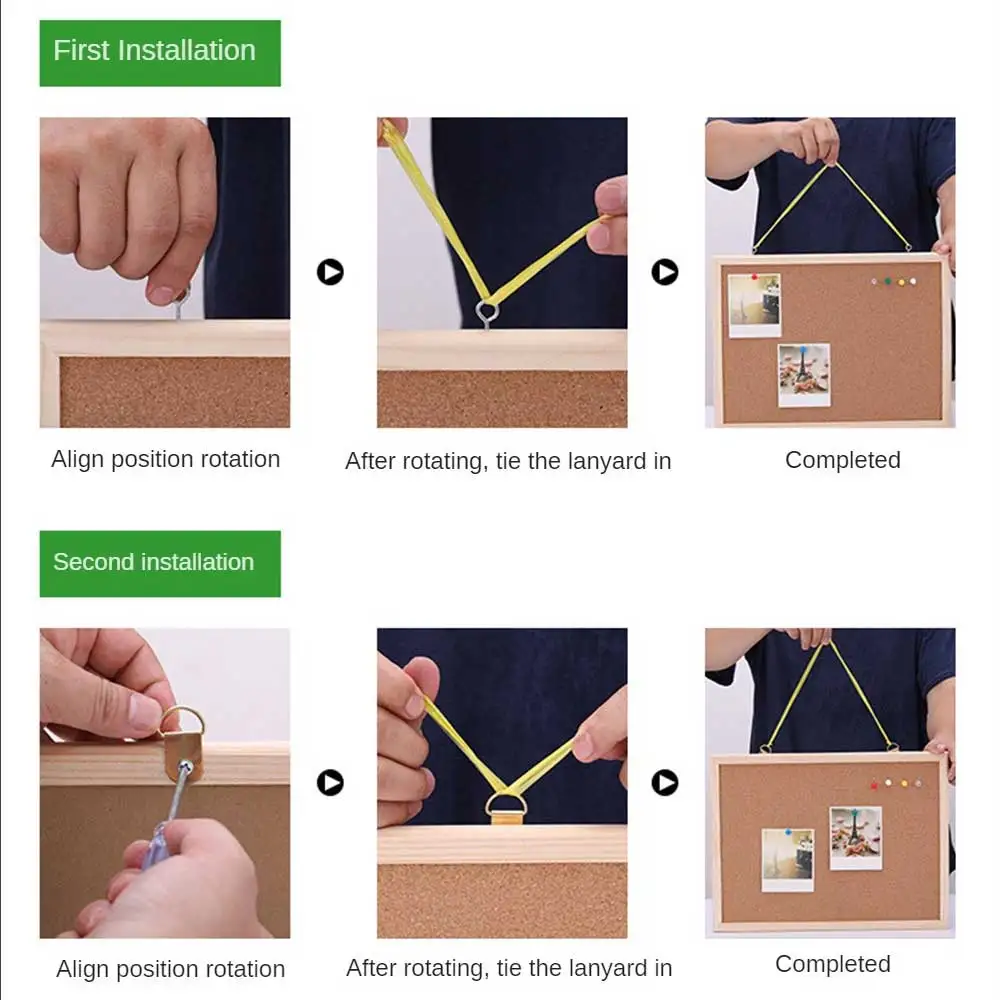 First Installation

Align position rotation

After rotating, tie the lanyard in

Completed

Second installation

Align position rotation

After rotating, tie the lanyard in

Completed