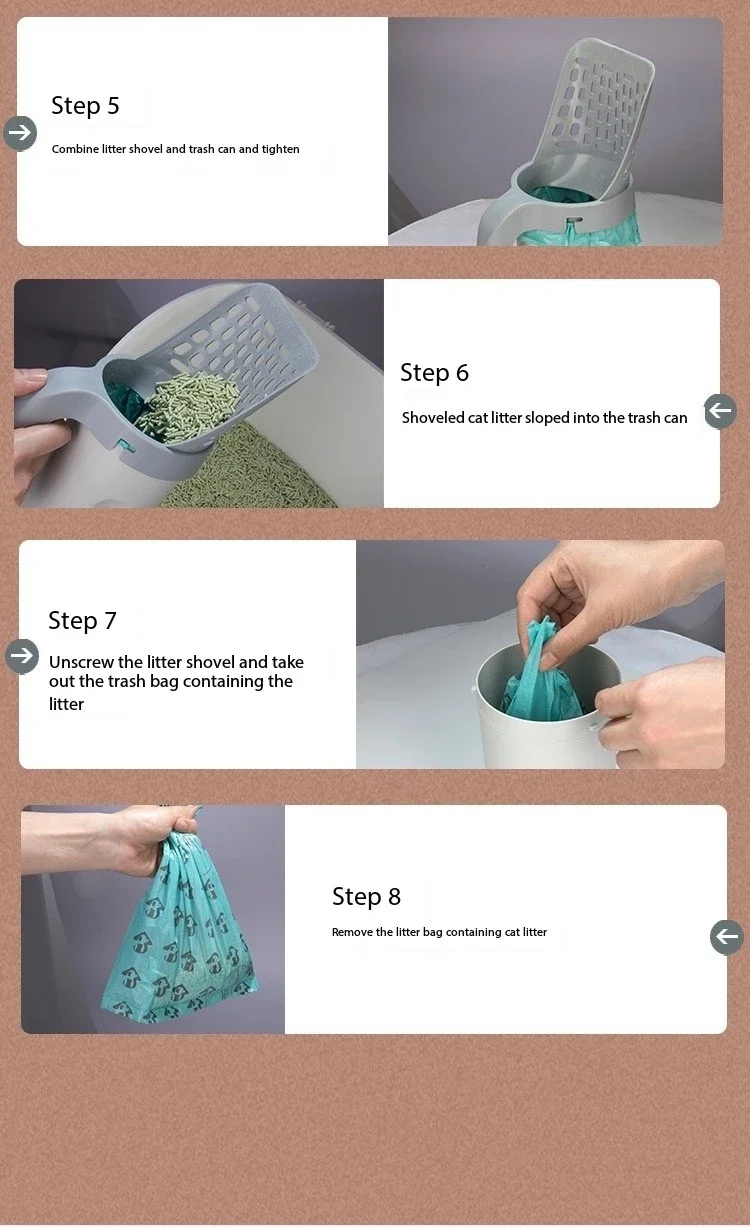 Step 5

Combine litter shovel and trash can and tighten

Step 6

Shoveled cat litter sloped into the trash can

Step 7

Unscrew the litter shovel and take out the trash bag containing the litter

Step 8

Remove the litter bag containing cat litter