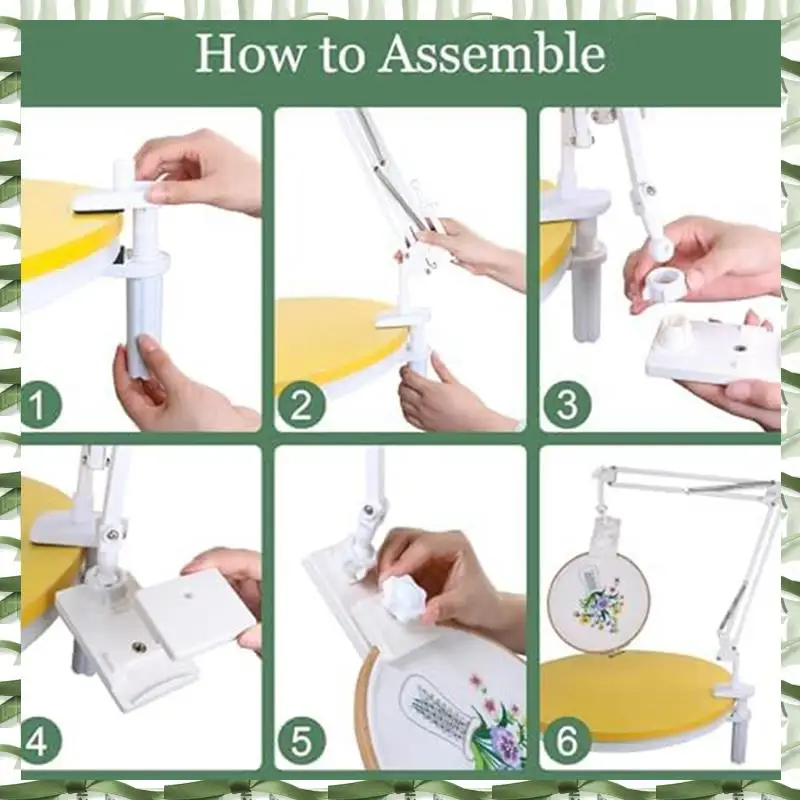 How to Assemble

1

2

3

4

5

6