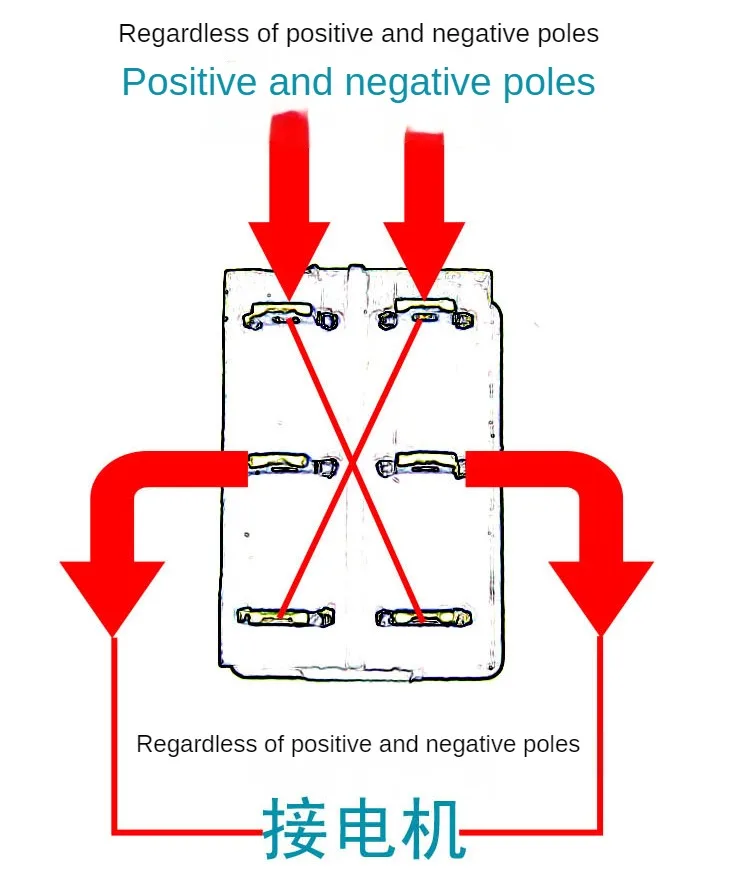 Regardless of positive and negative poles

Positive and negative poles

Regardless of positive and negative poles

接电机