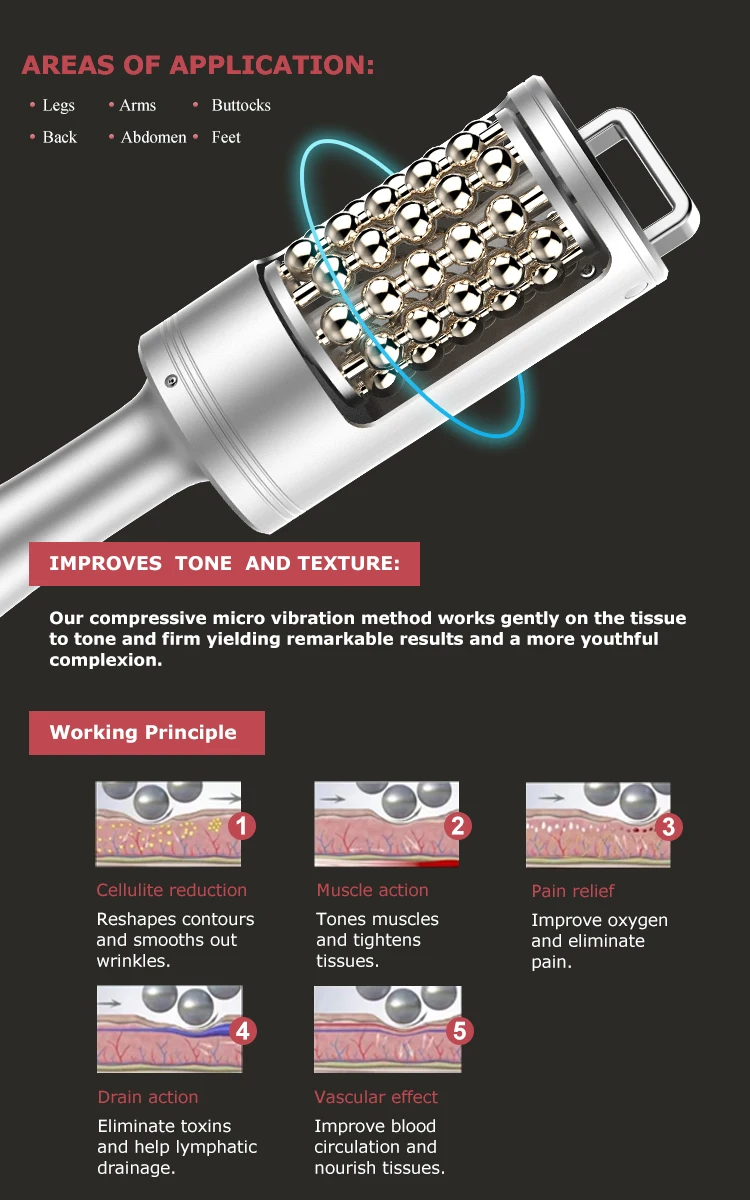 AREAS OF APPLICATION:

• Legs • Arms • Buttocks
• Back • Abdomen • Feet

IMPROVES TONE AND TEXTURE:

Our compressive micro vibration method works gently on the tissue to tone and firm yielding remarkable results and a more youthful complexion.

Working Principle

1
Cellulite reduction
Reshapes contours and smooths out wrinkles.

2
Muscle action
Tones muscles and tightens tissues.

3
Pain relief
Improve oxygen and eliminate pain.

4
Drain action
Eliminate toxins and help lymphatic drainage.

5
Vascular effect
Improve blood circulation and nourish tissues.