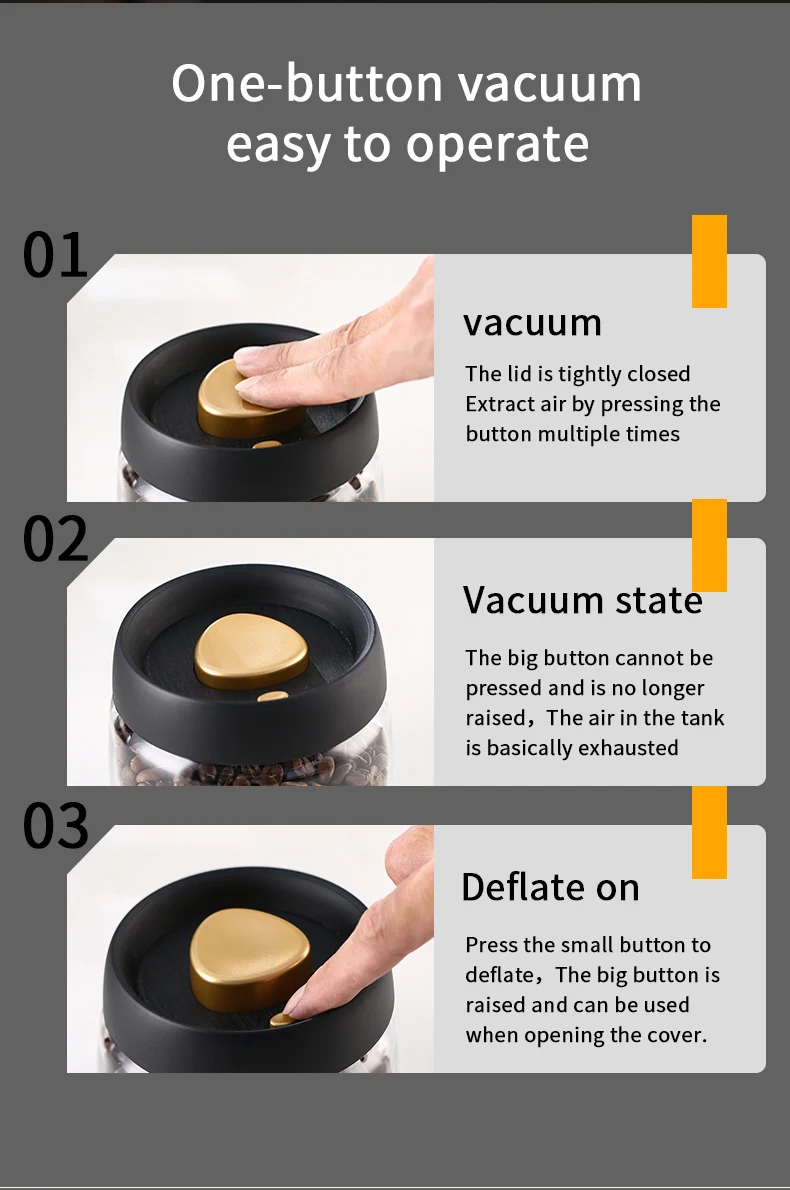 One-button vacuum easy to operate

01

vacuum

The lid is tightly closed Extract air by pressing the button multiple times

02

Vacuum state

The big button cannot be pressed and is no longer raised，The air in the tank is basically exhausted

03

Deflate on

Press the small button to deflate，The big button is raised and can be used when opening the cover.