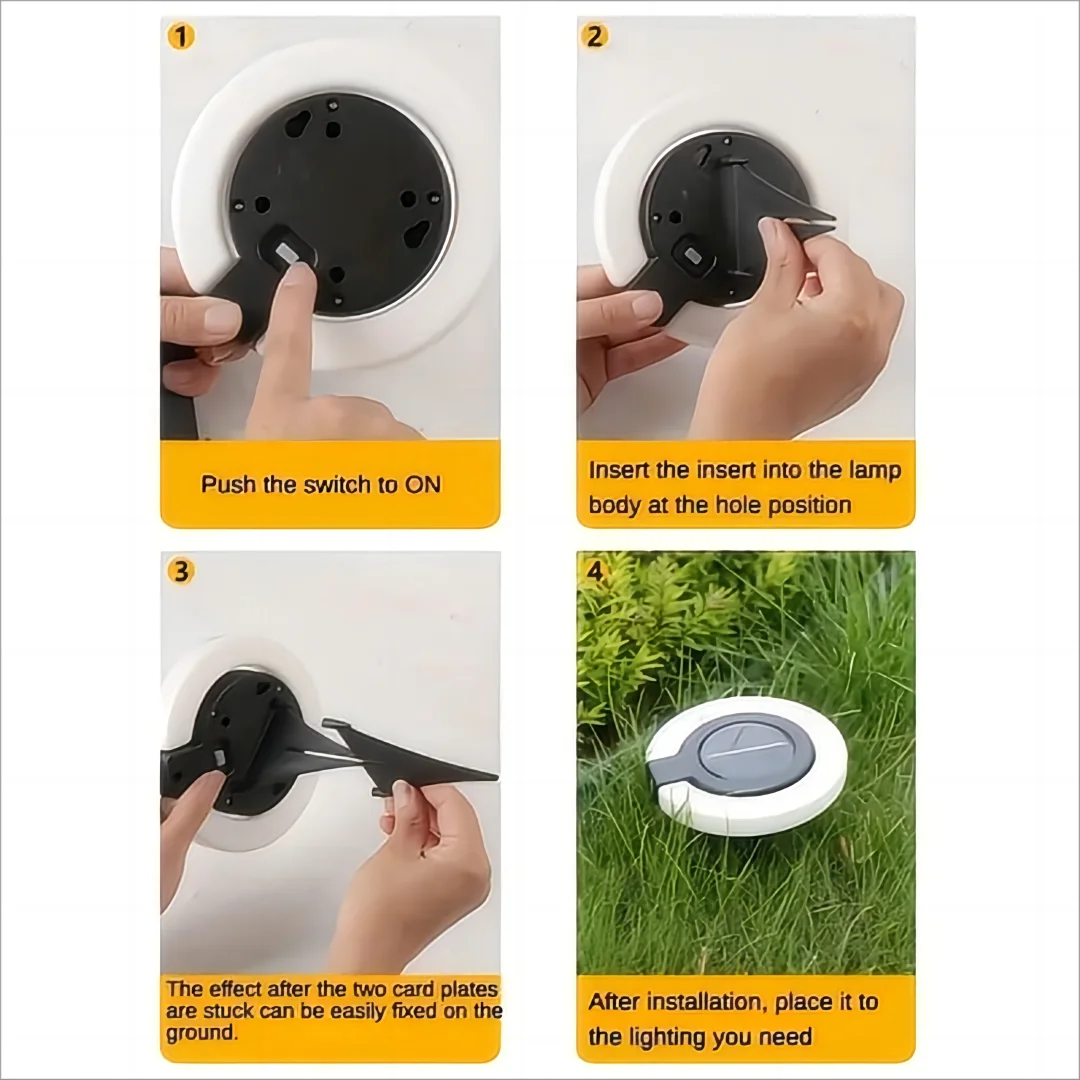 1

Push the switch to ON

2

Insert the insert into the lamp body at the hole position

3

The effect after the two card plates are stuck can be easily fixed on the ground.

4

After installation, place it to the lighting you need