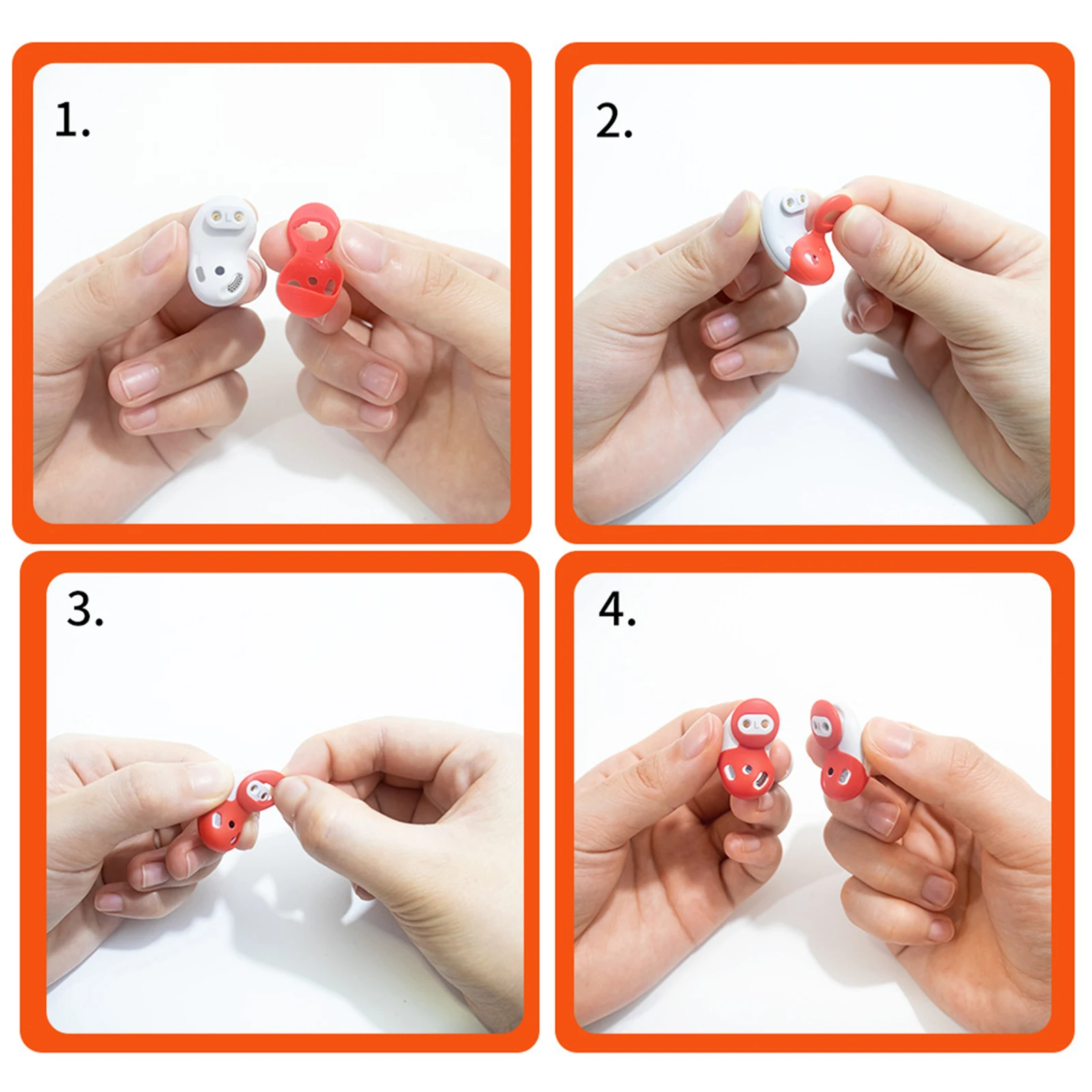 1.

2.

3.

4.