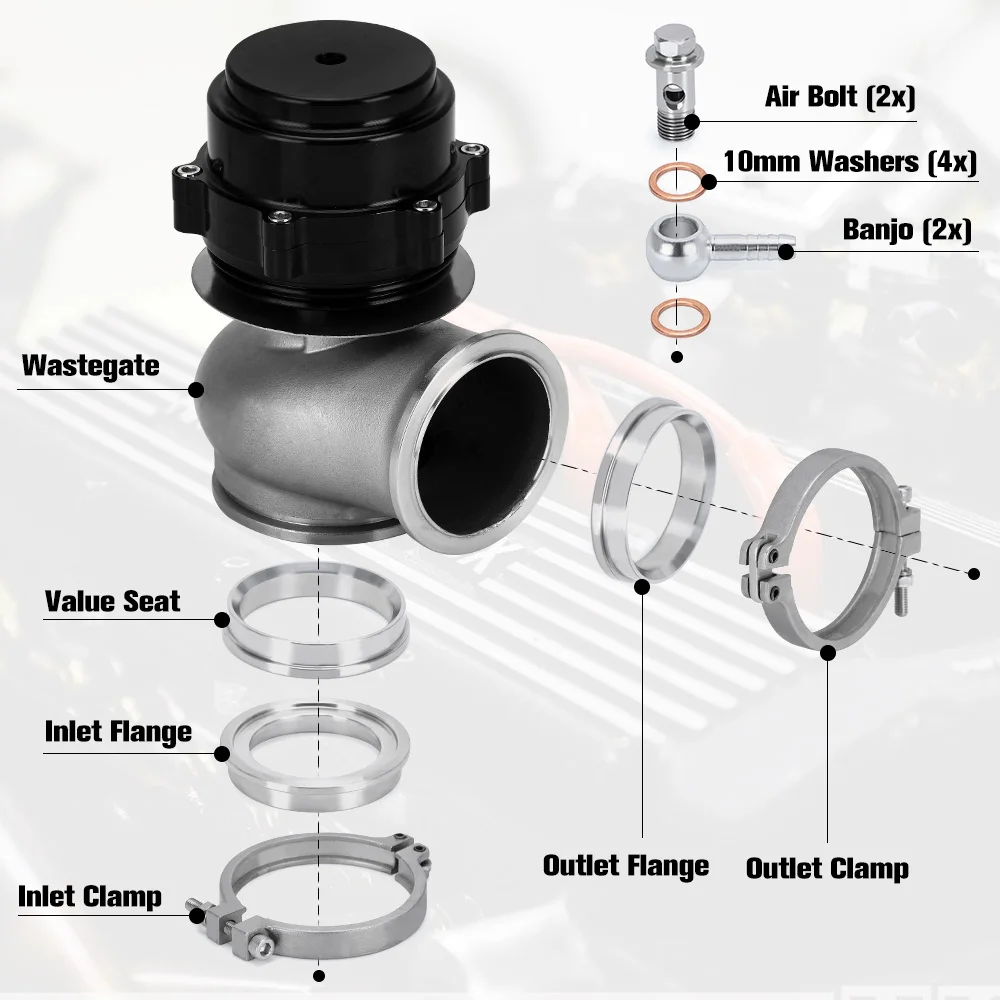 Air Bolt (2x)
10mm Washers (4x)
Banjo (2x)
Wastegate
Value Seat
Inlet Flange
Inlet Clamp
Outlet Flange
Outlet Clamp