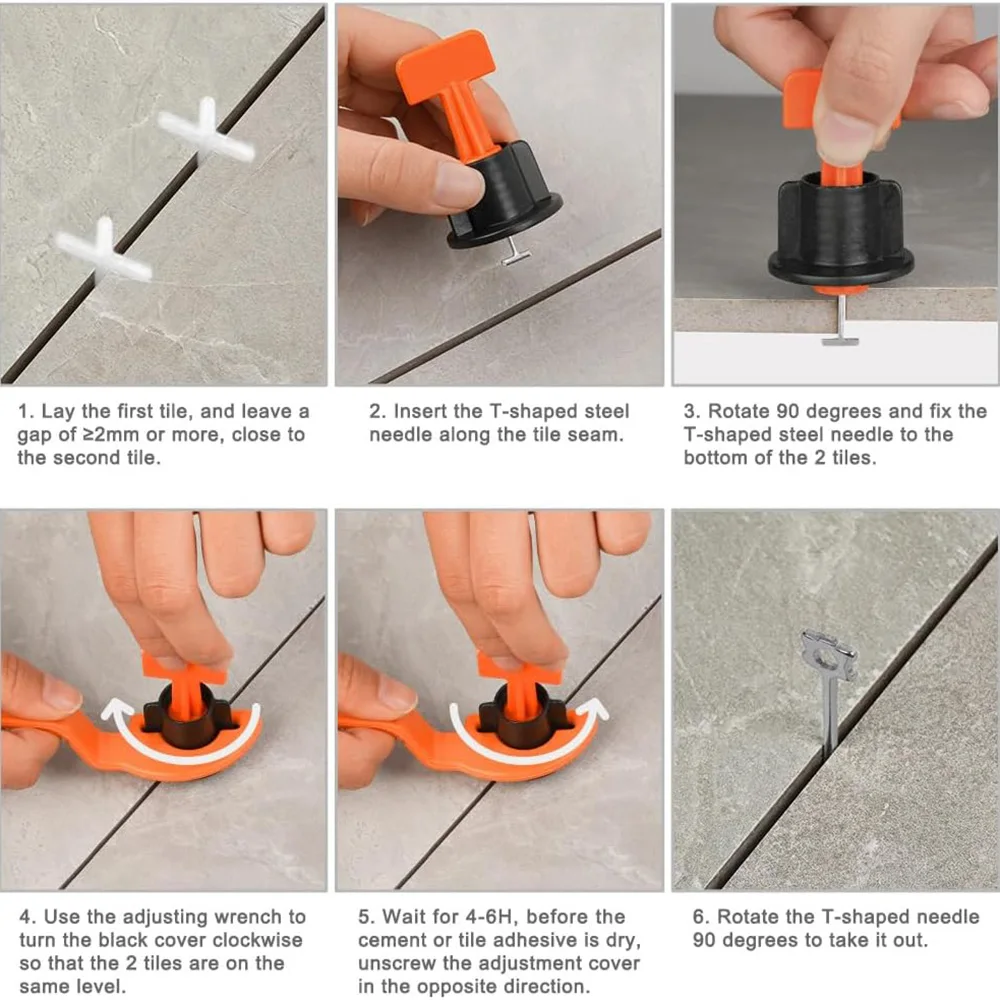 1. Lay the first tile, and leave a gap of ≥2mm or more, close to the second tile.

2. Insert the T-shaped steel needle along the tile seam.

3. Rotate 90 degrees and fix the T-shaped steel needle to the bottom of the 2 tiles.

4. Use the adjusting wrench to turn the black cover clockwise so that the 2 tiles are on the same level.

5. Wait for 4-6H, before the cement or tile adhesive is dry, unscrew the adjustment cover in the opposite direction.

6. Rotate the T-shaped needle 90 degrees to take it out.