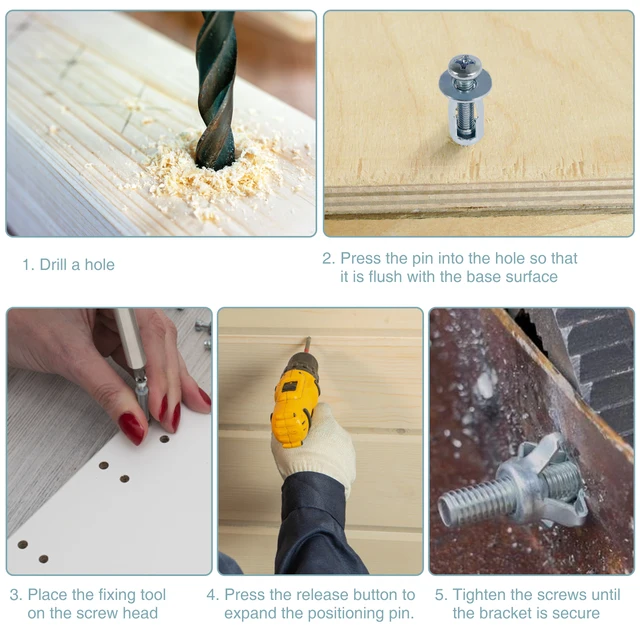 1. Drill a hole

2. Press the pin into the hole so that it is flush with the base surface

3. Place the fixing tool on the screw head

4. Press the release button to expand the positioning pin.

5. Tighten the screws until the bracket is secure