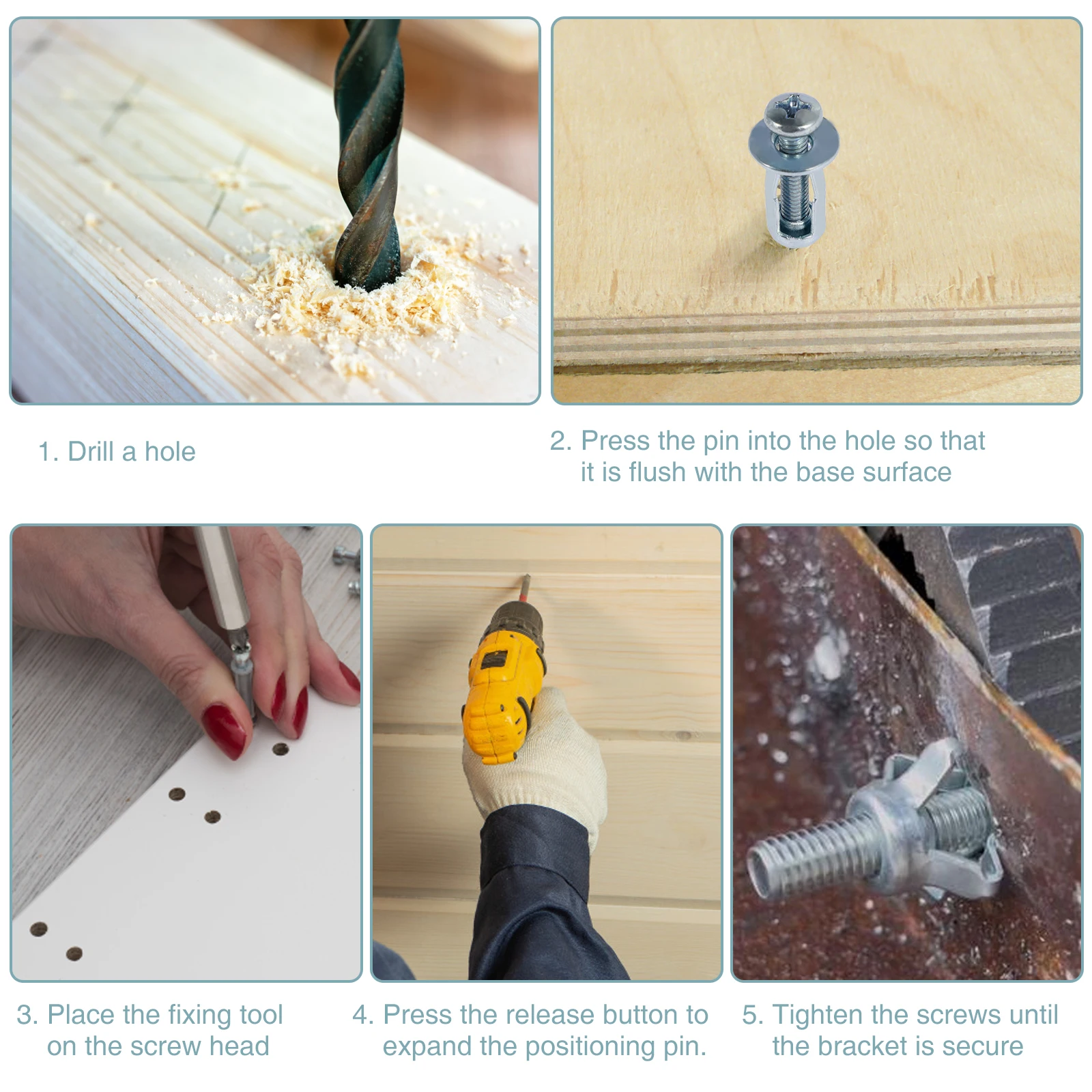 1. Drill a hole

2. Press the pin into the hole so that it is flush with the base surface

3. Place the fixing tool on the screw head

4. Press the release button to expand the positioning pin.

5. Tighten the screws until the bracket is secure