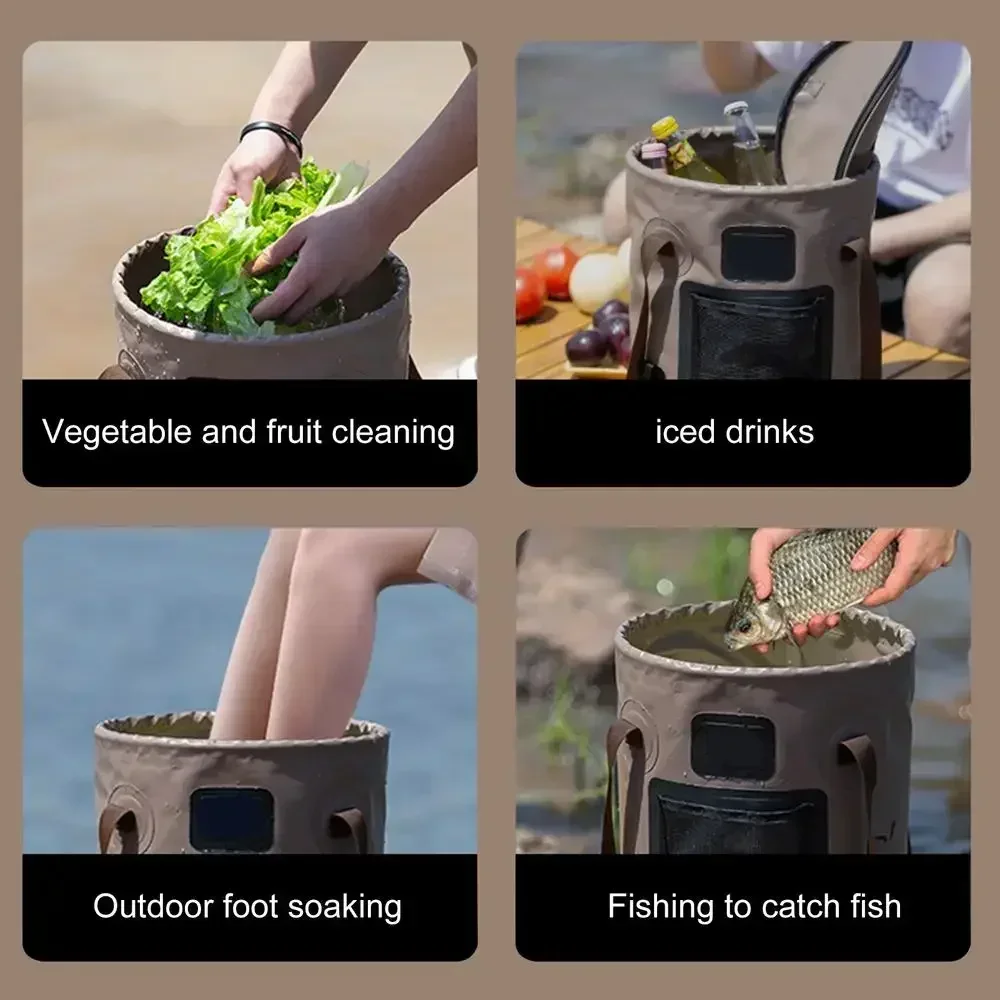 Vegetable and fruit cleaning

iced drinks

Outdoor foot soaking

Fishing to catch fish