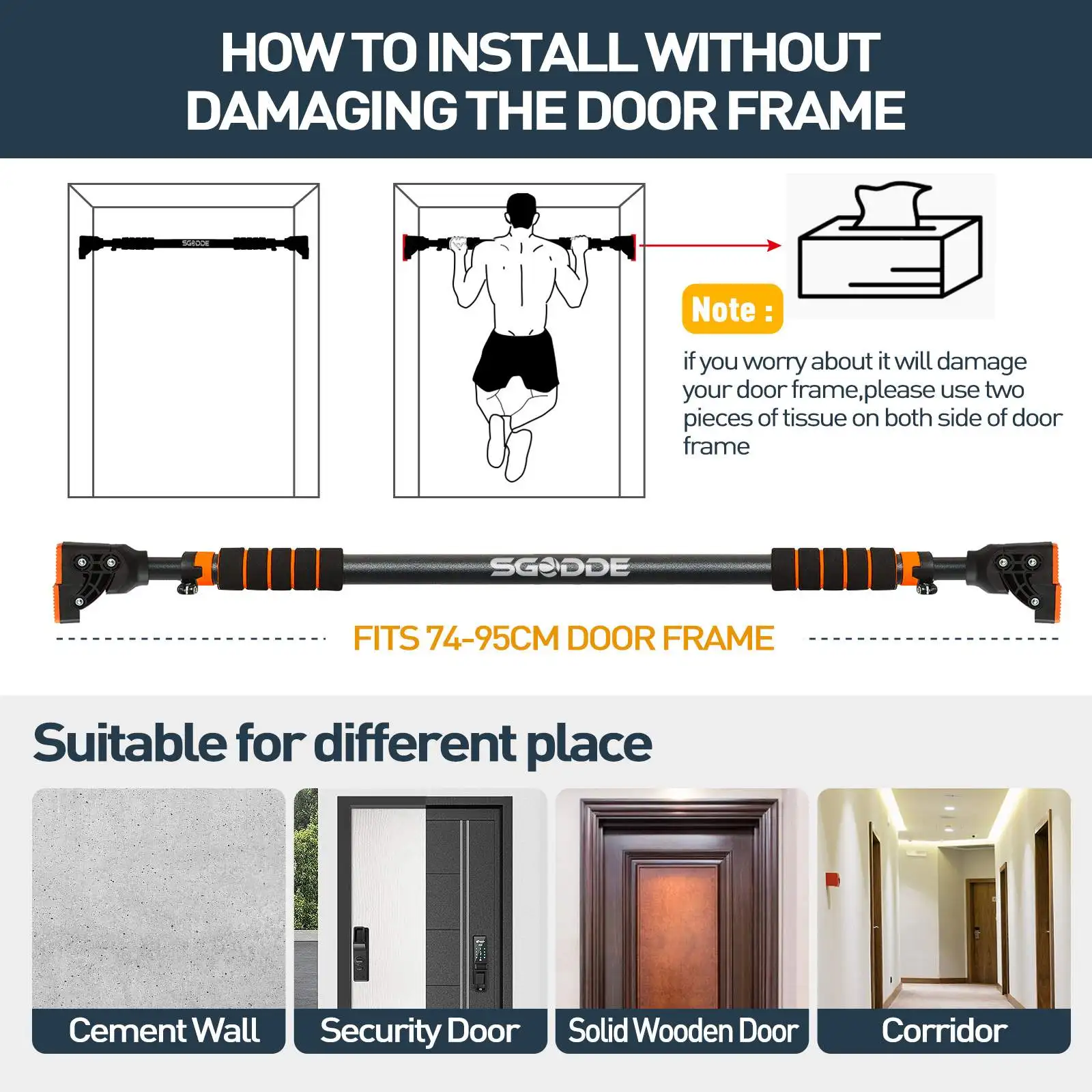 HOW TO INSTALL WITHOUT DAMAGING THE DOOR FRAME

SGODDE

Note :

if you worry about it will damage your door frame,please use two pieces of tissue on both side of door frame

SGODDE

FITS 74-95CM DOOR FRAME

Suitable for different place

Cement Wall

Security Door

Solid Wooden Door

Corridor