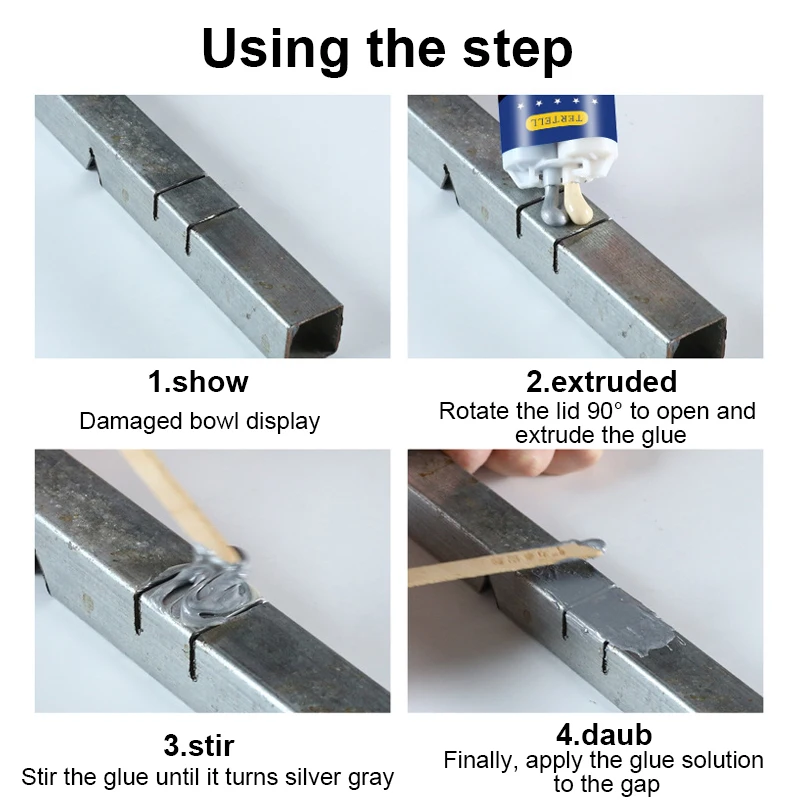 Using the step

TERTELL

1.show
Damaged bowl display

2.extruded
Rotate the lid 90° to open and extrude the glue

3.stir
Stir the glue until it turns silver gray

4.daub
Finally, apply the glue solution to the gap