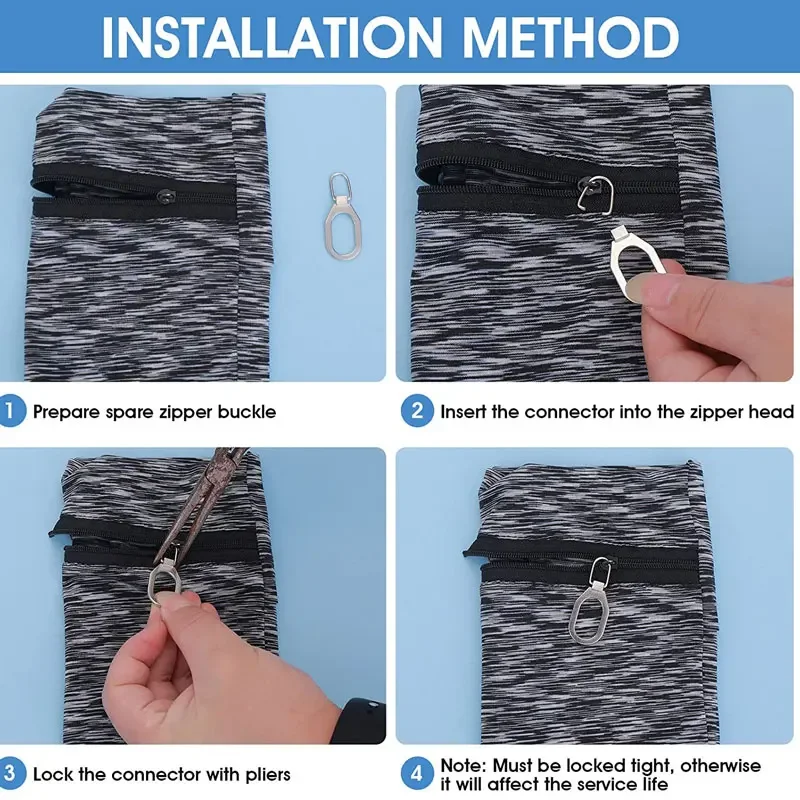 INSTALLATION METHOD

1 Prepare spare zipper buckle

2 Insert the connector into the zipper head

3 Lock the connector with pliers

4 Note: Must be locked tight, otherwise it will affect the service life