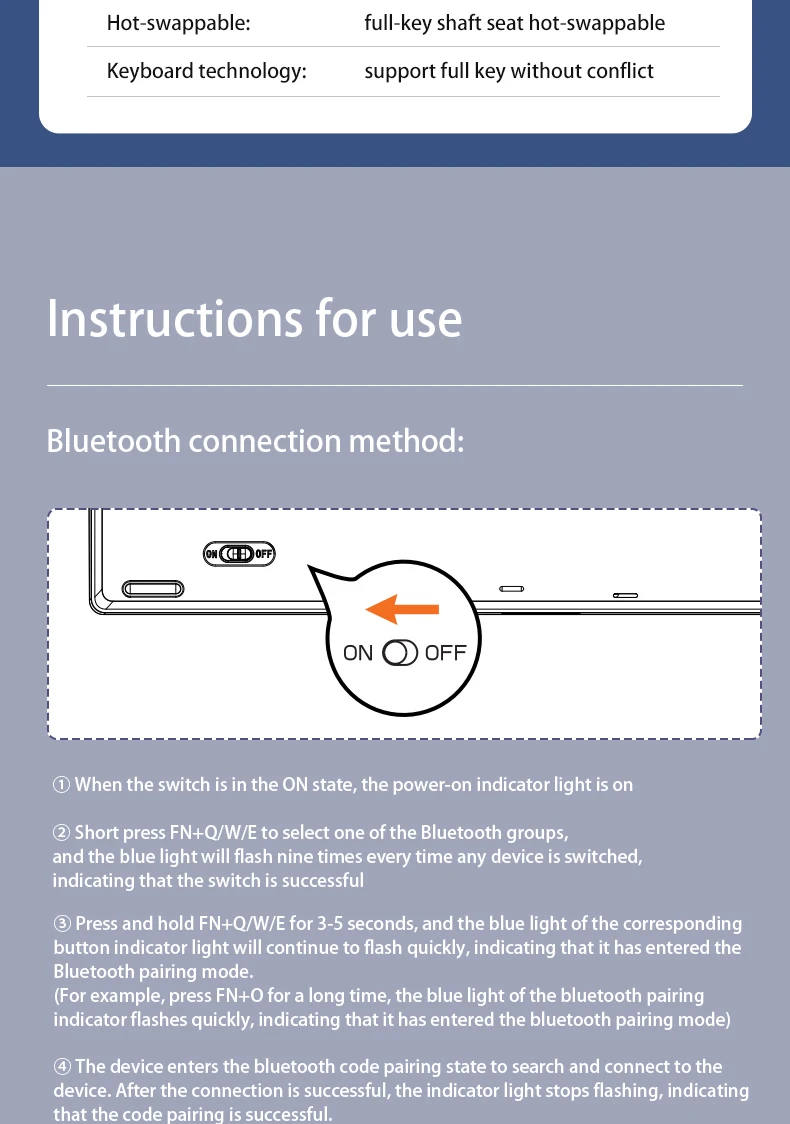 | Hot-swappable: | full-key shaft seat hot-swappable |
|---|---|
| Keyboard technology: | support full key without conflict |

Instructions for use

Bluetooth connection method:

ON OFF

ON OFF

① When the switch is in the ON state, the power-on indicator light is on

② Short press FN+Q/W/E to select one of the Bluetooth groups, and the blue light will flash nine times every time any device is switched, indicating that the switch is successful

③ Press and hold FN+Q/W/E for 3-5 seconds, and the blue light of the corresponding button indicator light will continue to flash quickly, indicating that it has entered the Bluetooth pairing mode.
(For example, press FN+O for a long time, the blue light of the bluetooth pairing indicator flashes quickly, indicating that it has entered the bluetooth pairing mode)

④ The device enters the bluetooth code pairing state to search and connect to the device. After the connection is successful, the indicator light stops flashing, indicating that the code pairing is successful.