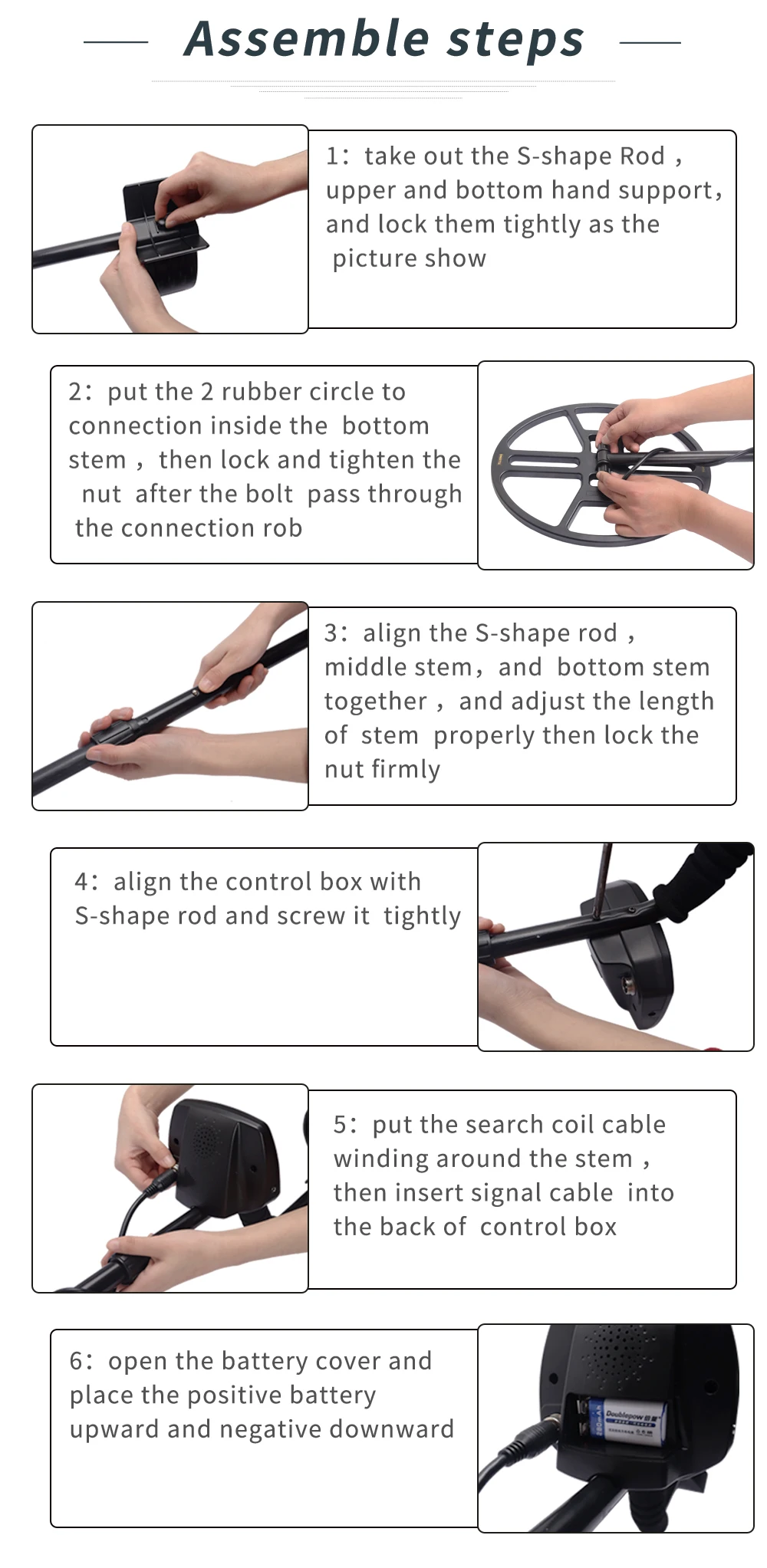 Assemble steps

1: take out the S-shape Rod , upper and bottom hand support, and lock them tightly as the picture show

2: put the 2 rubber circle to connection inside the bottom stem , then lock and tighten the nut after the bolt pass through the connection rob

3: align the S-shape rod , middle stem, and bottom stem together , and adjust the length of stem properly then lock the nut firmly

4: align the control box with S-shape rod and screw it tightly

5: put the search coil cable winding around the stem , then insert signal cable into the back of control box

6: open the battery cover and place the positive battery upward and negative downward

Doublepow