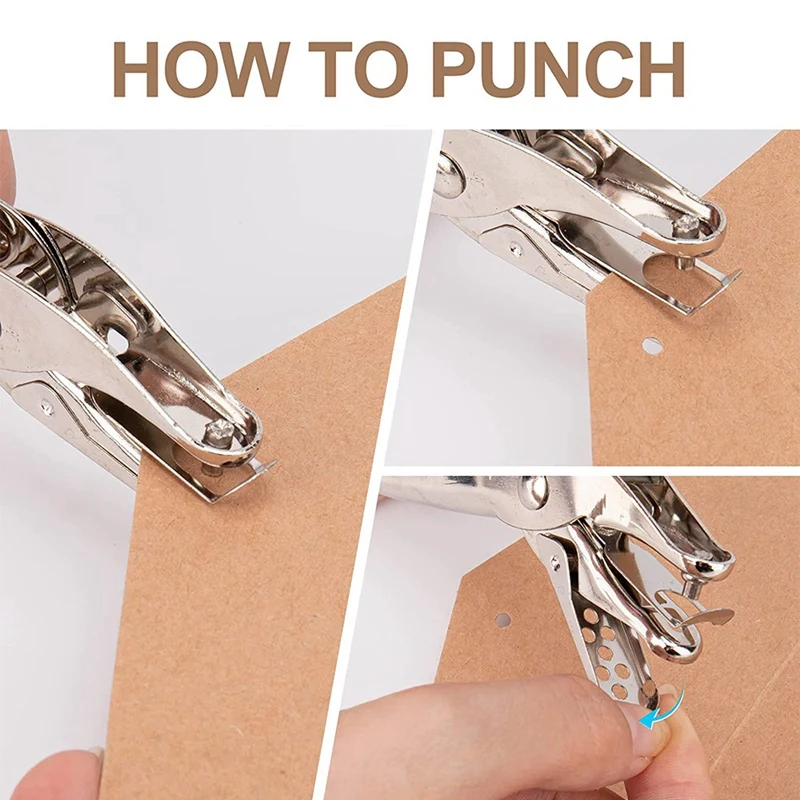 HOW TO PUNCH