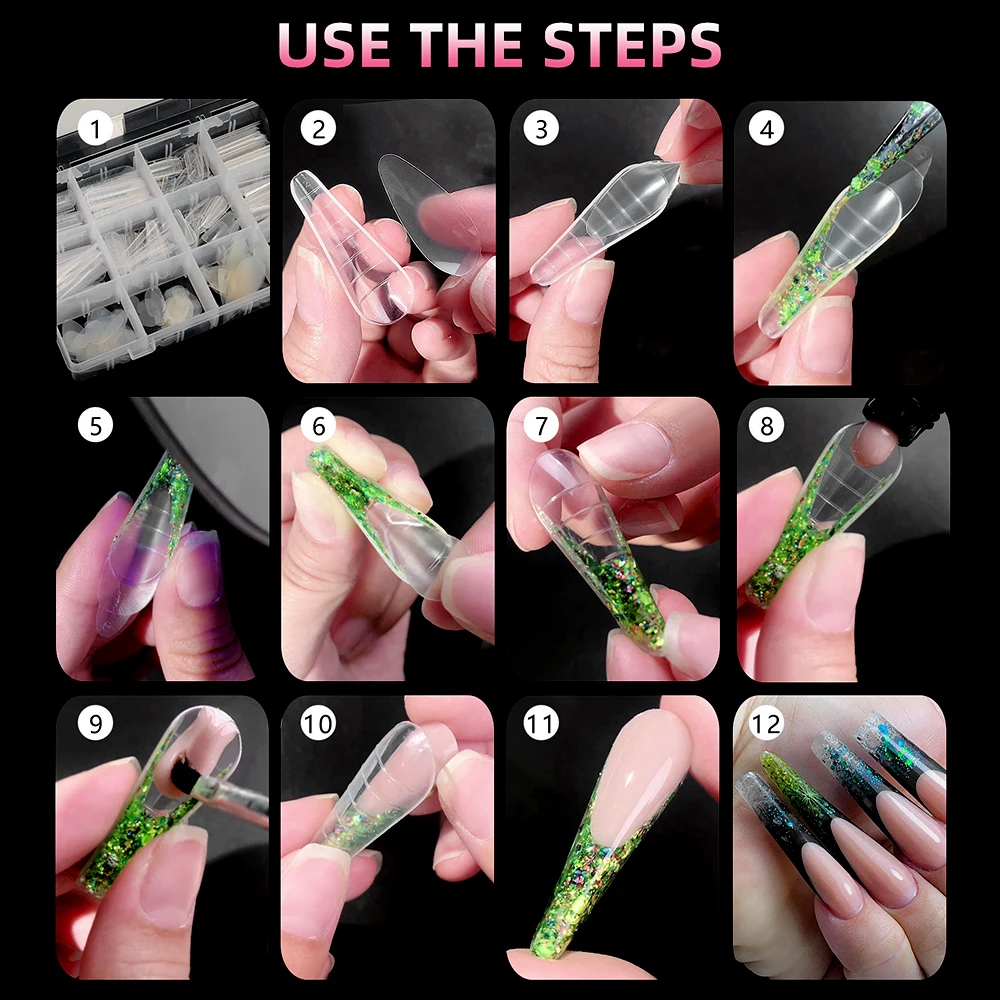 USE THE STEPS

1

2

3

4

5

6

7

8

9

10

11

12