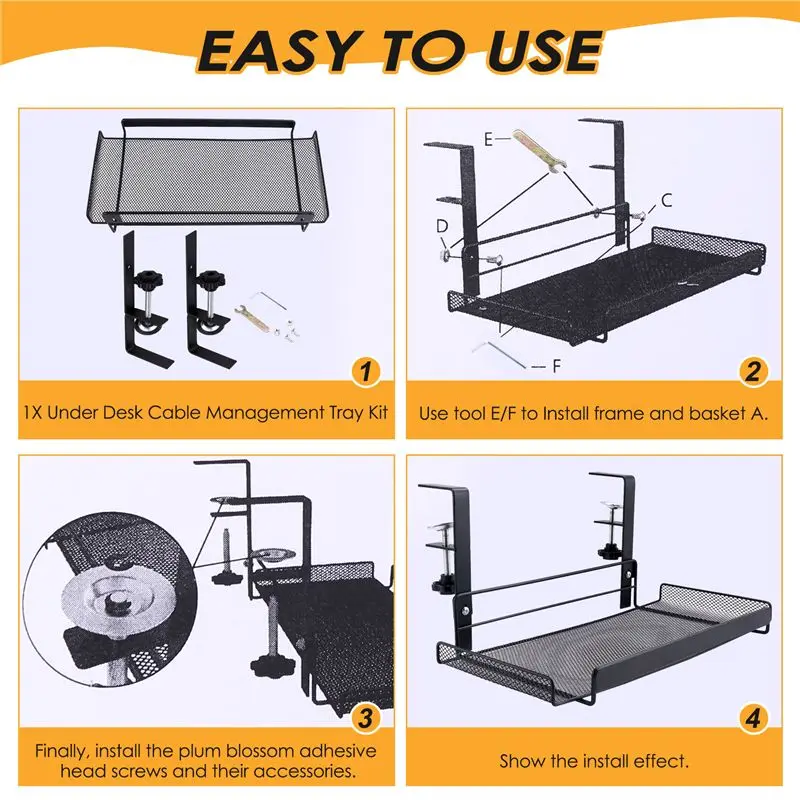 EASY TO USE

1

1X Under Desk Cable Management Tray Kit

E
C
D
F

2

Use tool E/F to Install frame and basket A.

3

Finally, install the plum blossom adhesive head screws and their accessories.

4

Show the install effect.