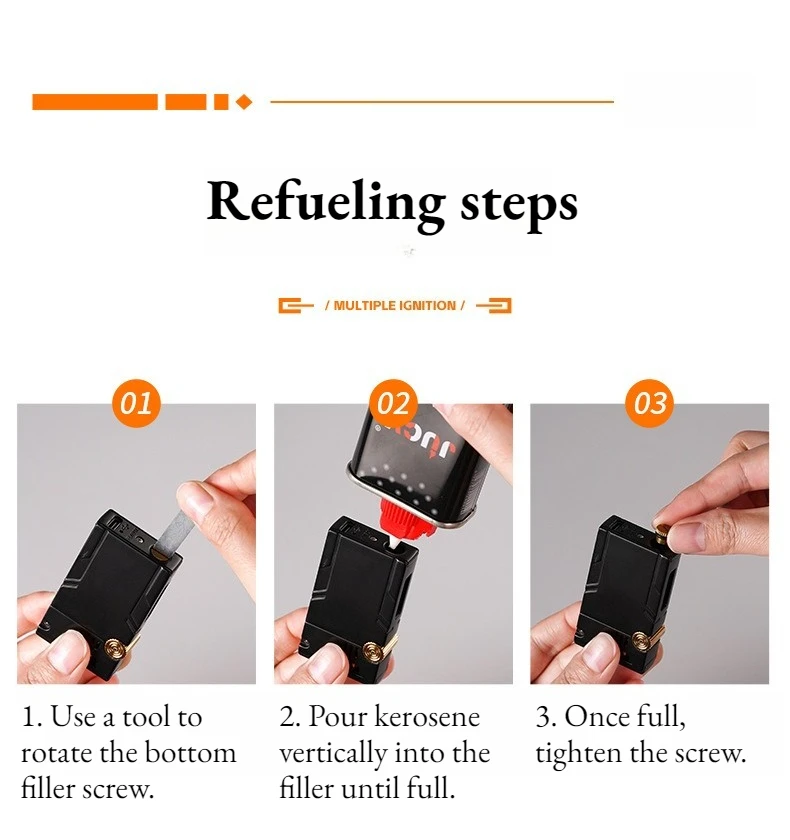 Refueling steps

/ MULTIPLE IGNITION /

01

02

03

1. Use a tool to rotate the bottom filler screw.

2. Pour kerosene vertically into the filler until full.

3. Once full, tighten the screw.