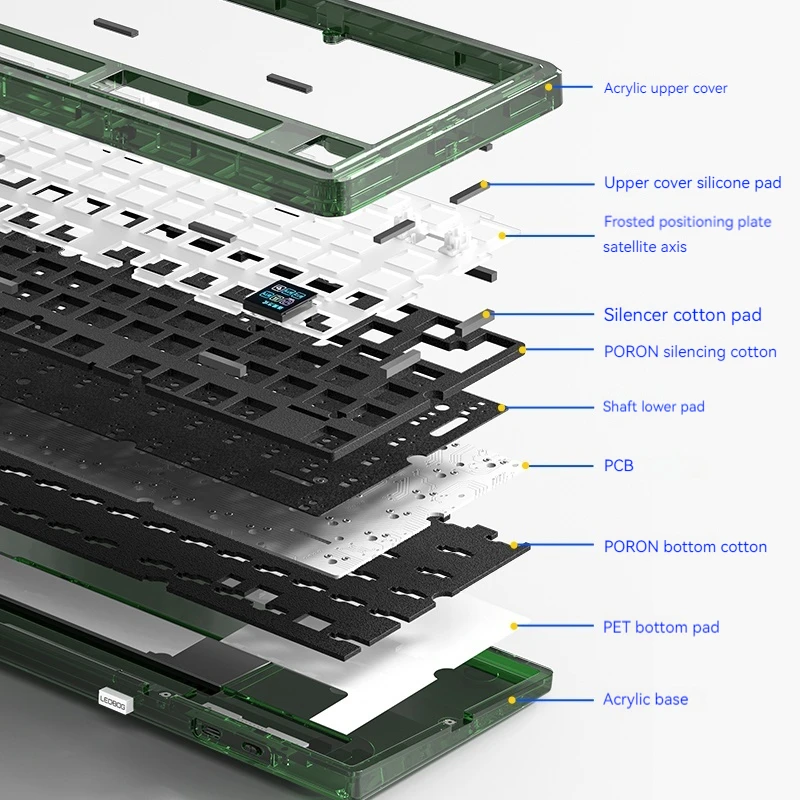 Acrylic upper cover

Upper cover silicone pad

Frosted positioning plate satellite axis

Silencer cotton pad

PORON silencing cotton

Shaft lower pad

PCB

PORON bottom cotton

PET bottom pad

Acrylic base

LEOBOG