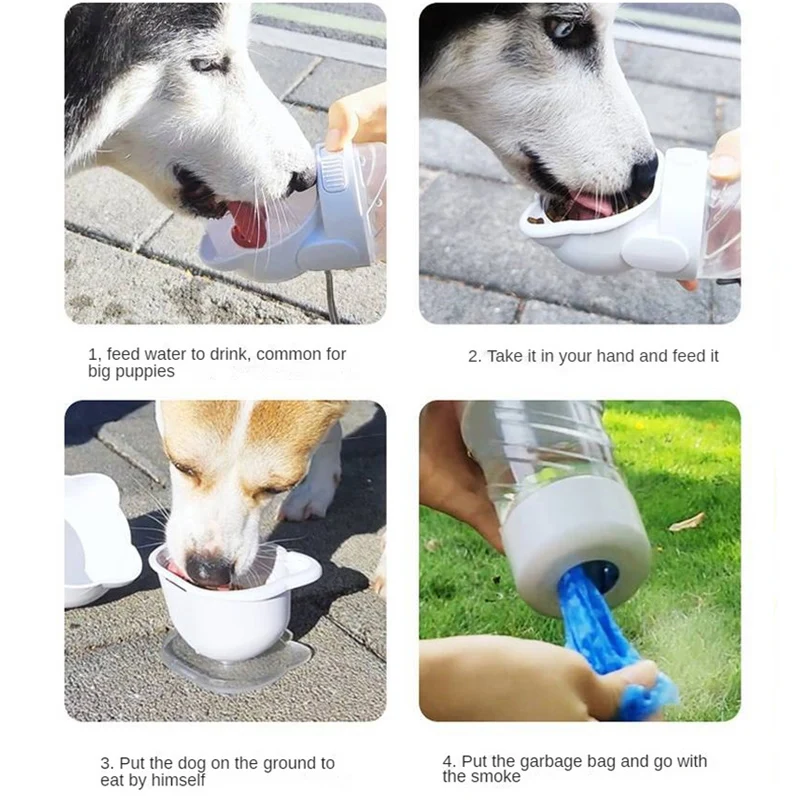 1, feed water to drink, common for big puppies

2. Take it in your hand and feed it

3. Put the dog on the ground to eat by himself

4. Put the garbage bag and go with the smoke