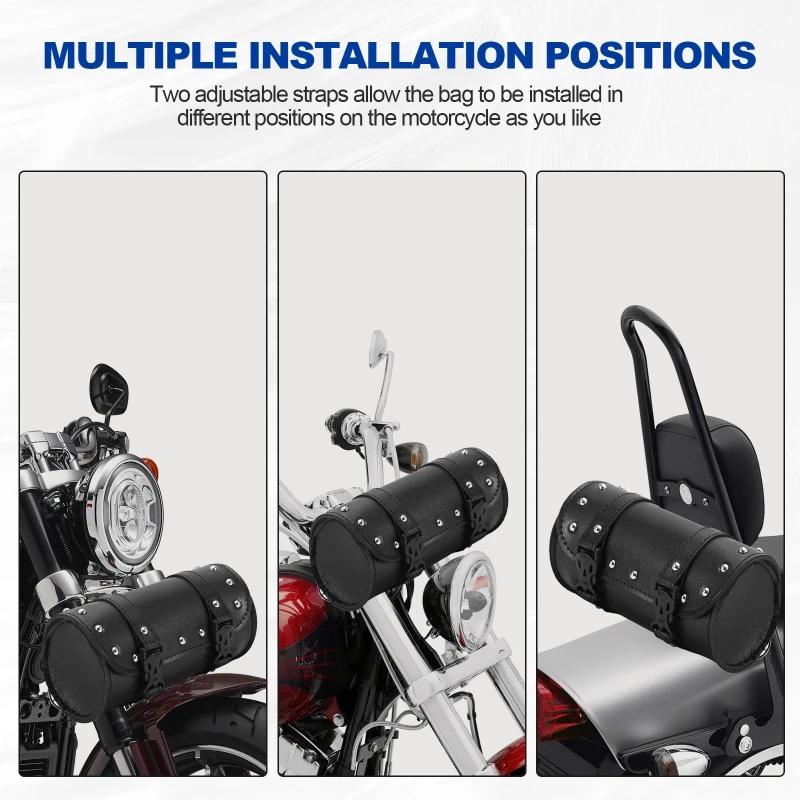 MULTIPLE INSTALLATION POSITIONS

Two adjustable straps allow the bag to be installed in different positions on the motorcycle as you like