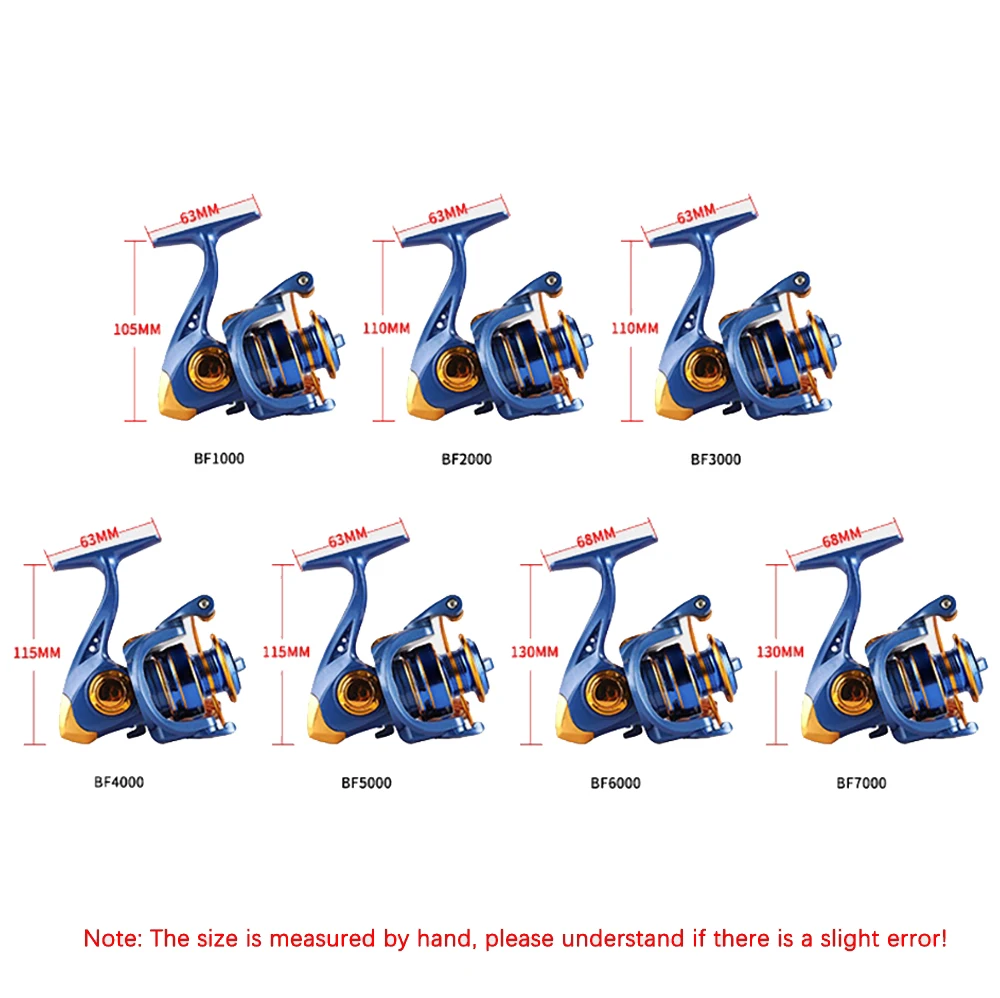 63MM
105MM
BF1000

63MM
110MM
BF2000

63MM
110MM
BF3000

63MM
115MM
BF4000

63MM
115MM
BF5000

68MM
130MM
BF6000

68MM
130MM
BF7000

Note: The size is measured by hand, please understand if there is a slight error!