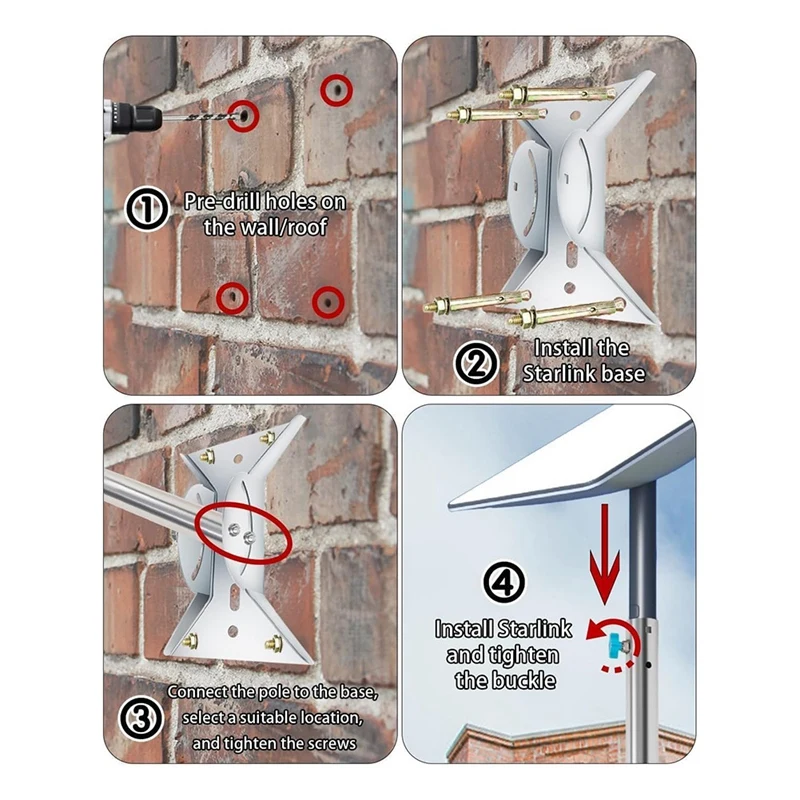 ① Pre-drill holes on the wall/roof

② Install the Starlink base

③ Connect the pole to the base, select a suitable location, and tighten the screws

④ Install Starlink and tighten the buckle