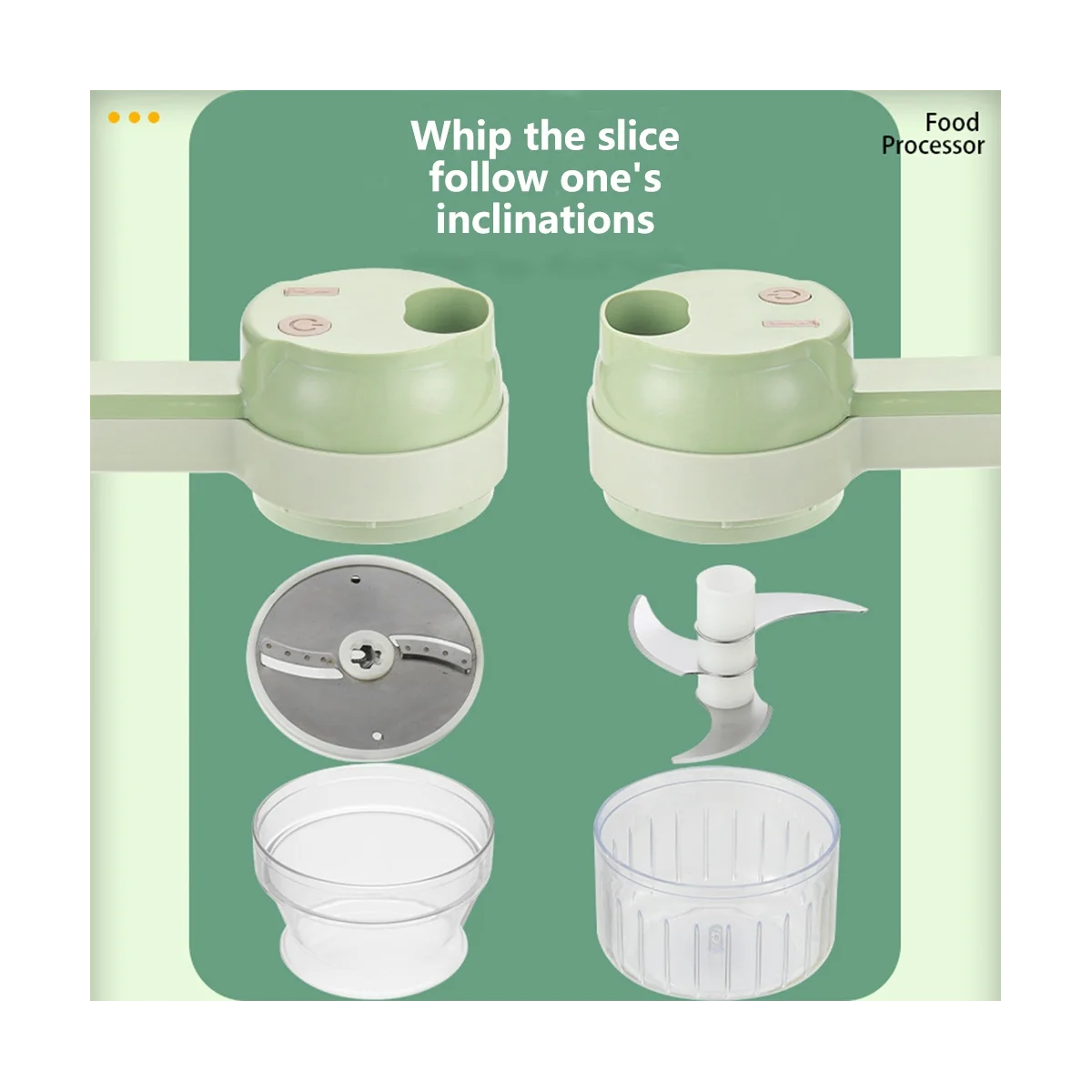 Whip the slice follow one's inclinations

Food Processor