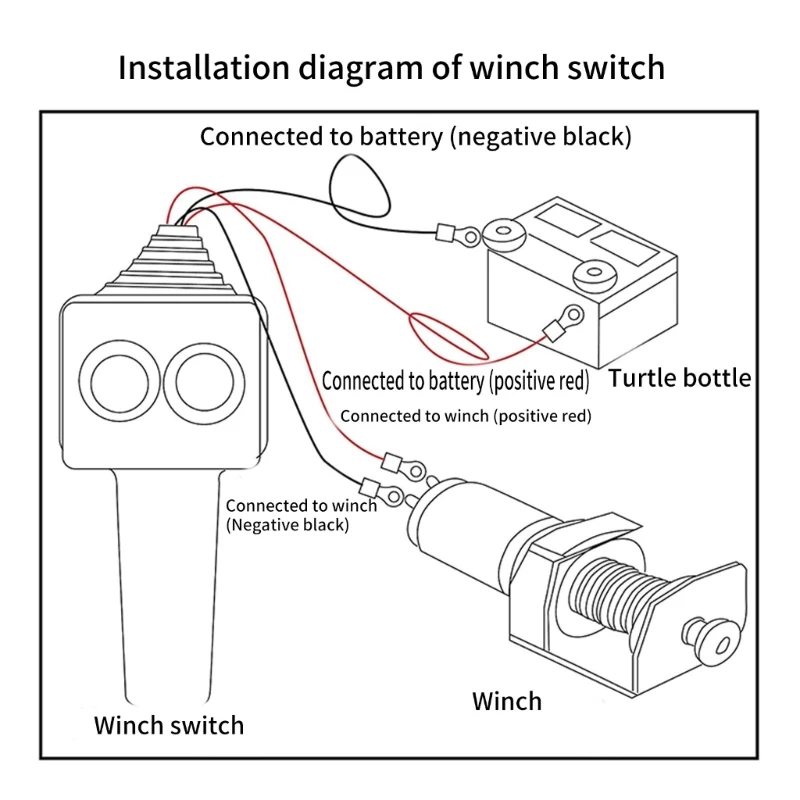 Installation diagram of winch switch

Connected to battery (negative black)

Connected to battery (positive red)

Turtle bottle

Connected to winch (positive red)

Connected to winch (Negative black)

Winch

Winch switch