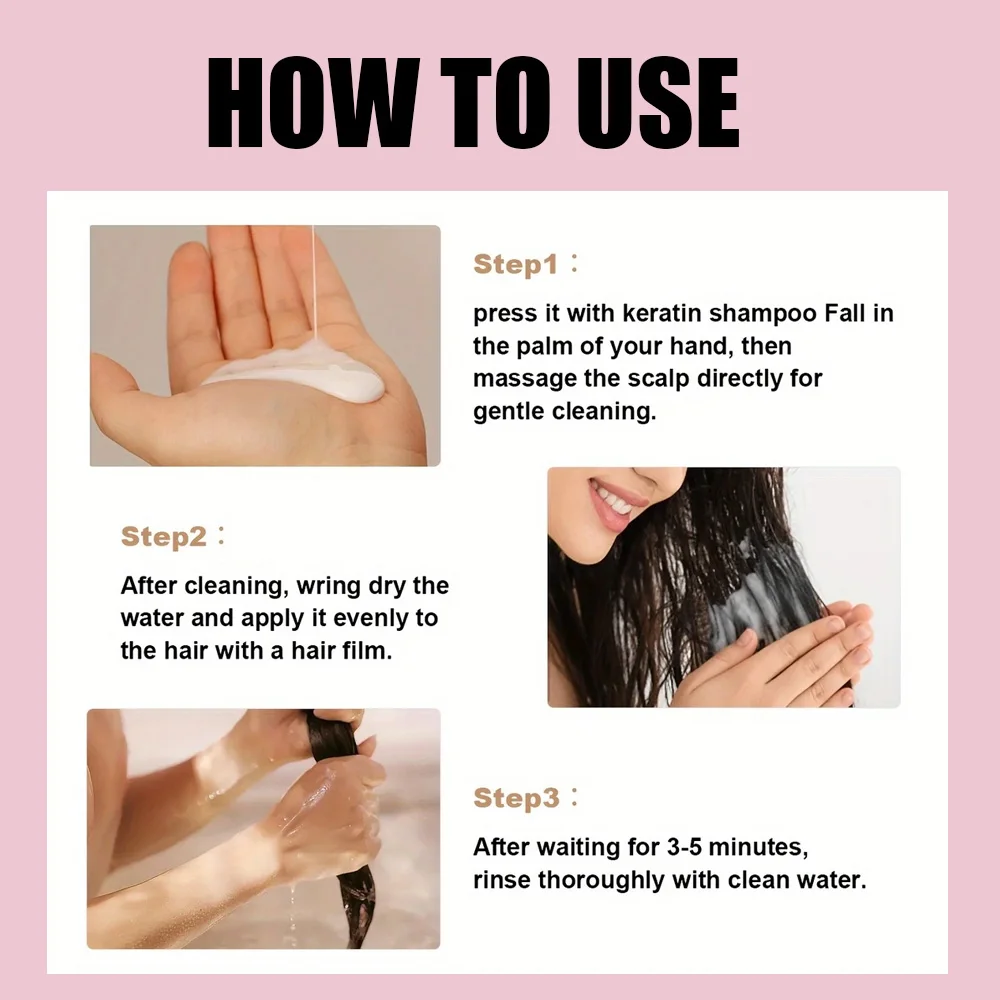 HOW TO USE

Step1：

press it with keratin shampoo Fall in the palm of your hand, then massage the scalp directly for gentle cleaning.

Step2：

After cleaning, wring dry the water and apply it evenly to the hair with a hair film.

Step3：

After waiting for 3-5 minutes, rinse thoroughly with clean water.