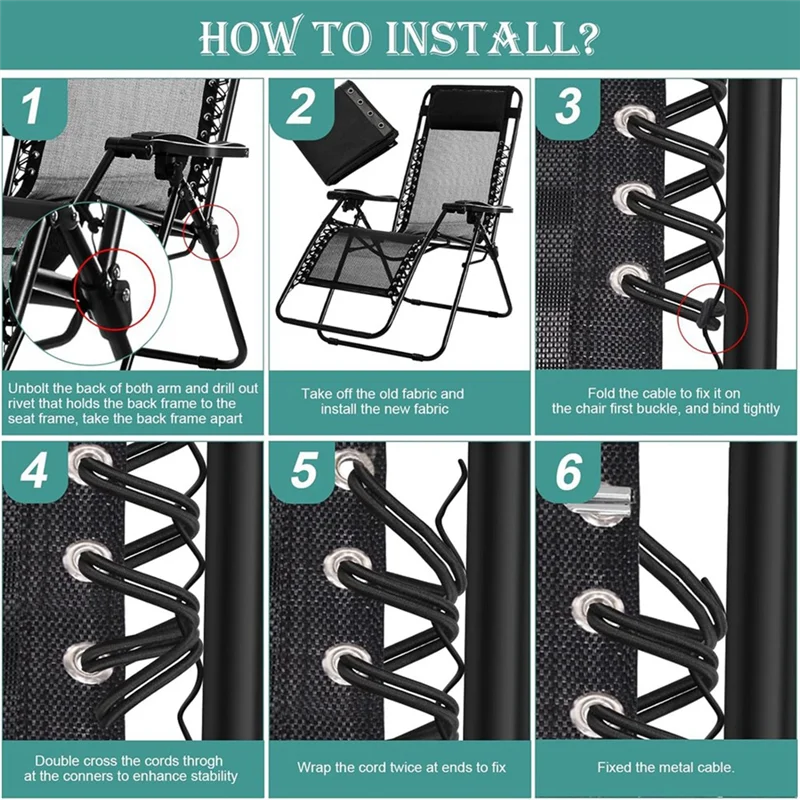 HOW TO INSTALL?

1

Unbolt the back of both arm and drill out rivet that holds the back frame to the seat frame, take the back frame apart

2

Take off the old fabric and install the new fabric

3

Fold the cable to fix it on the chair first buckle, and bind tightly

4

Double cross the cords throgh at the conners to enhance stability

5

Wrap the cord twice at ends to fix

6

Fixed the metal cable.