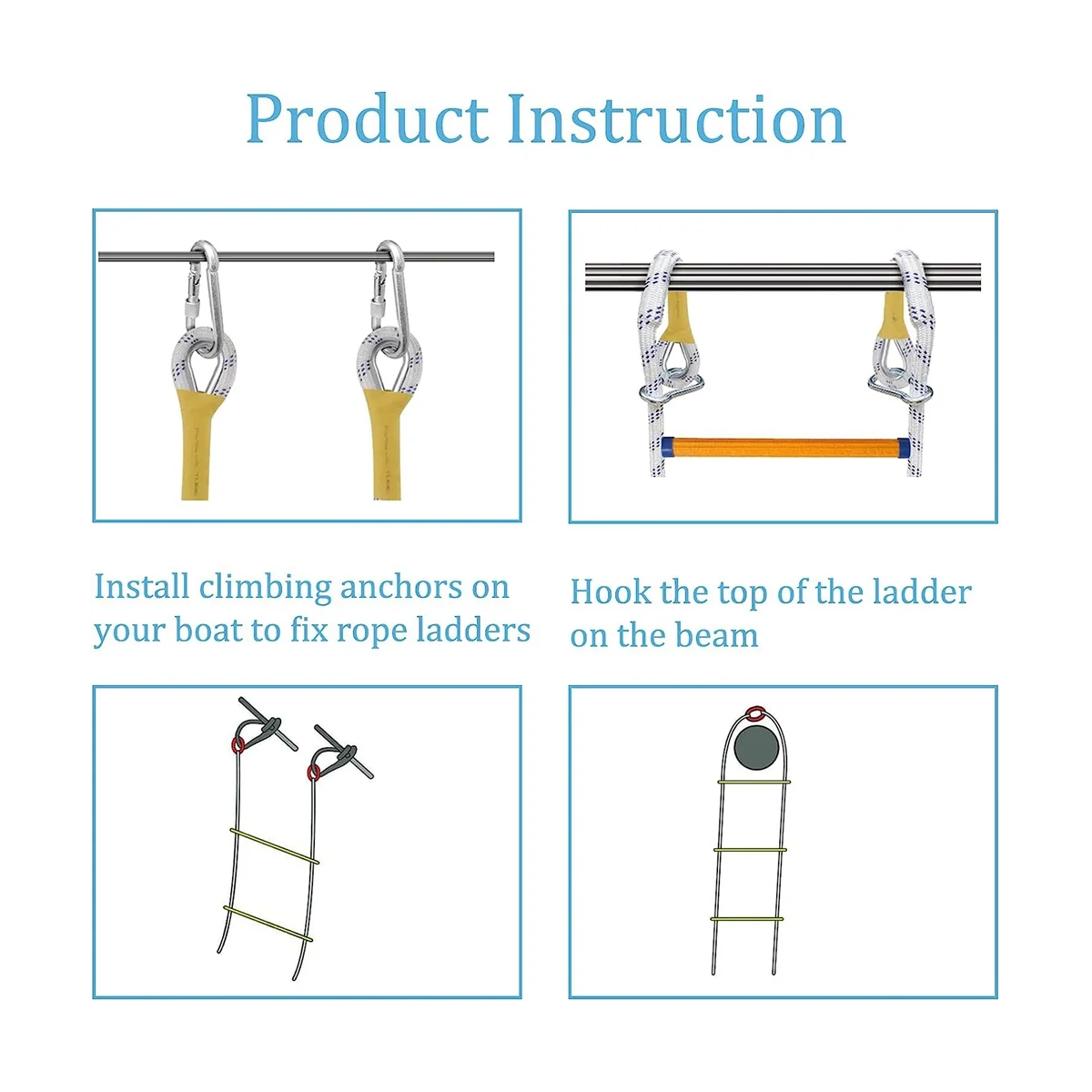 Product Instruction

Install climbing anchors on your boat to fix rope ladders

Hook the top of the ladder on the beam