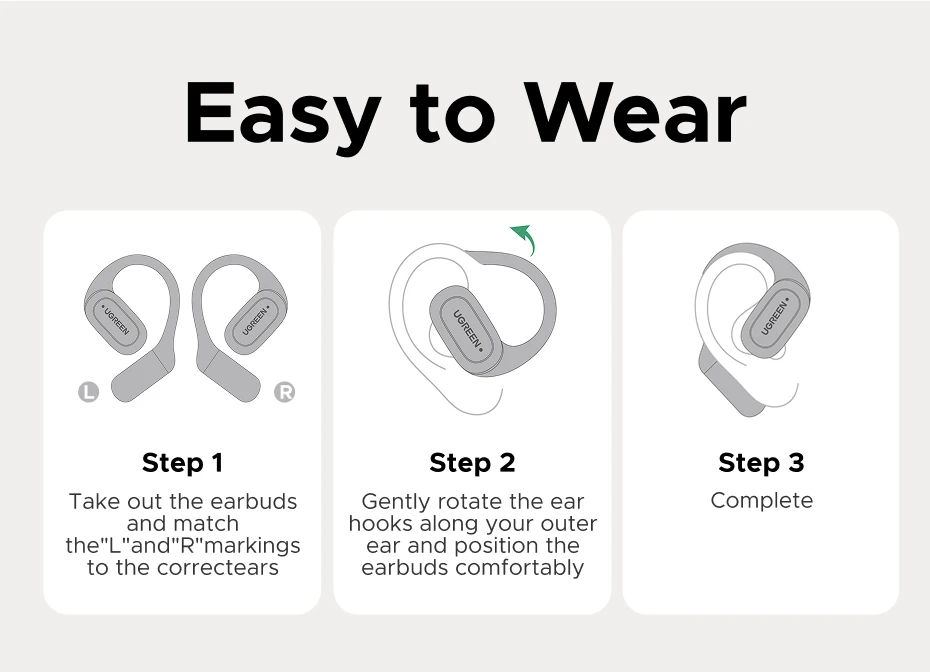 Easy to Wear

UGREEN
UGREEN
L
R

Step 1
Take out the earbuds and match the"L"and"R"markings to the correctears

UGREEN

Step 2
Gently rotate the ear hooks along your outer ear and position the earbuds comfortably

UGREEN

Step 3
Complete