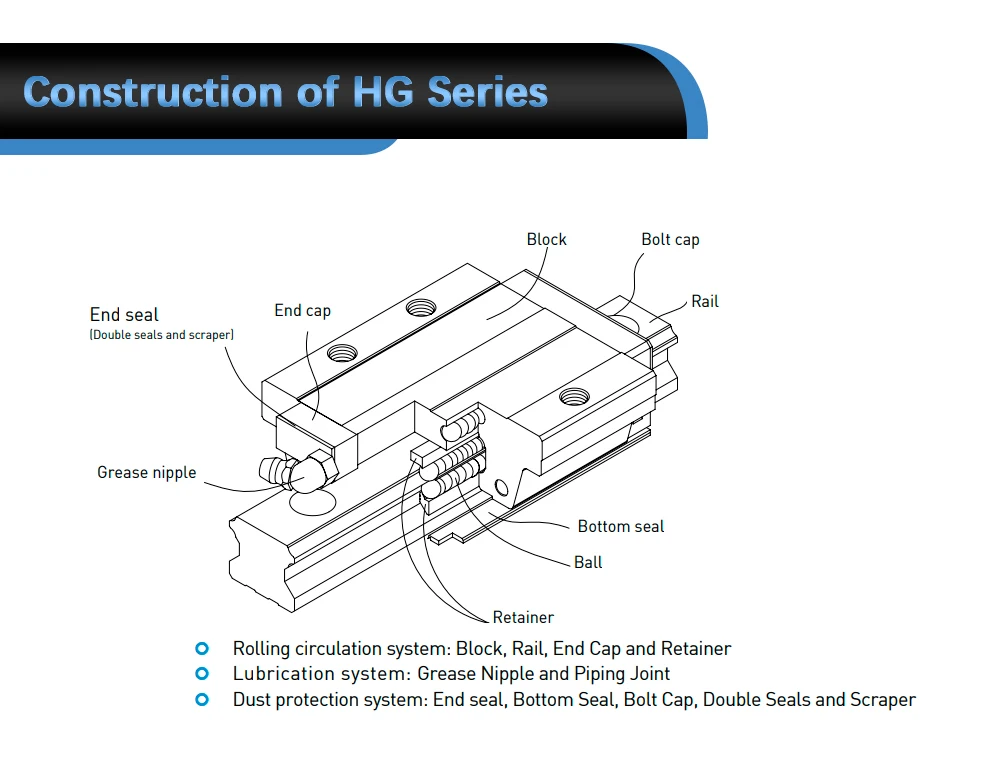 Construction of HG Series

Block
Bolt cap
Rail
End seal
(Double seals and scraper)
End cap
Grease nipple
Bottom seal
Ball
Retainer

Rolling circulation system: Block, Rail, End Cap and Retainer
Lubrication system: Grease Nipple and Piping Joint
Dust protection system: End seal, Bottom Seal, Bolt Cap, Double Seals and Scraper