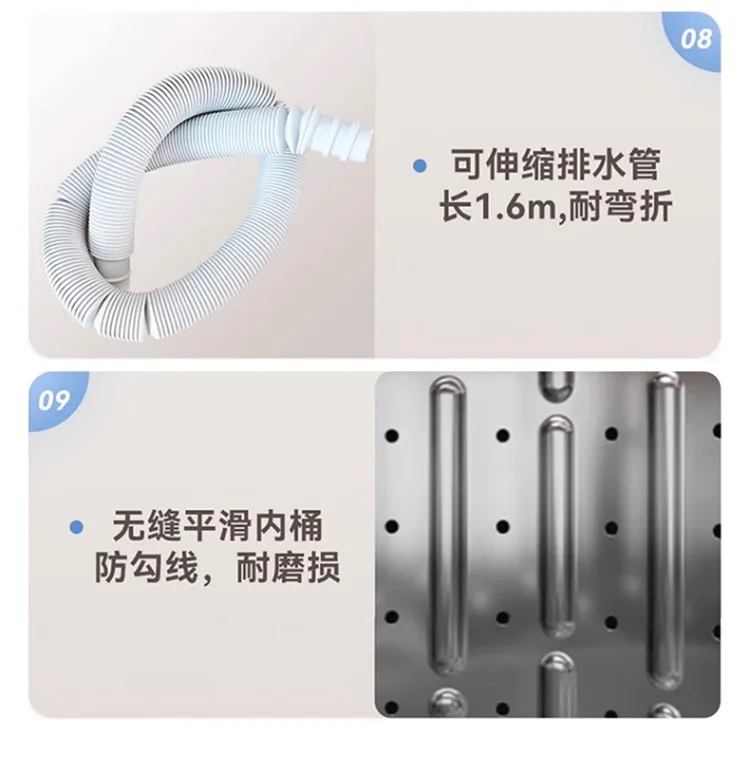 08

• 可伸缩排水管
长1.6m,耐弯折

09

• 无缝平滑内桶
防勾线，耐磨损