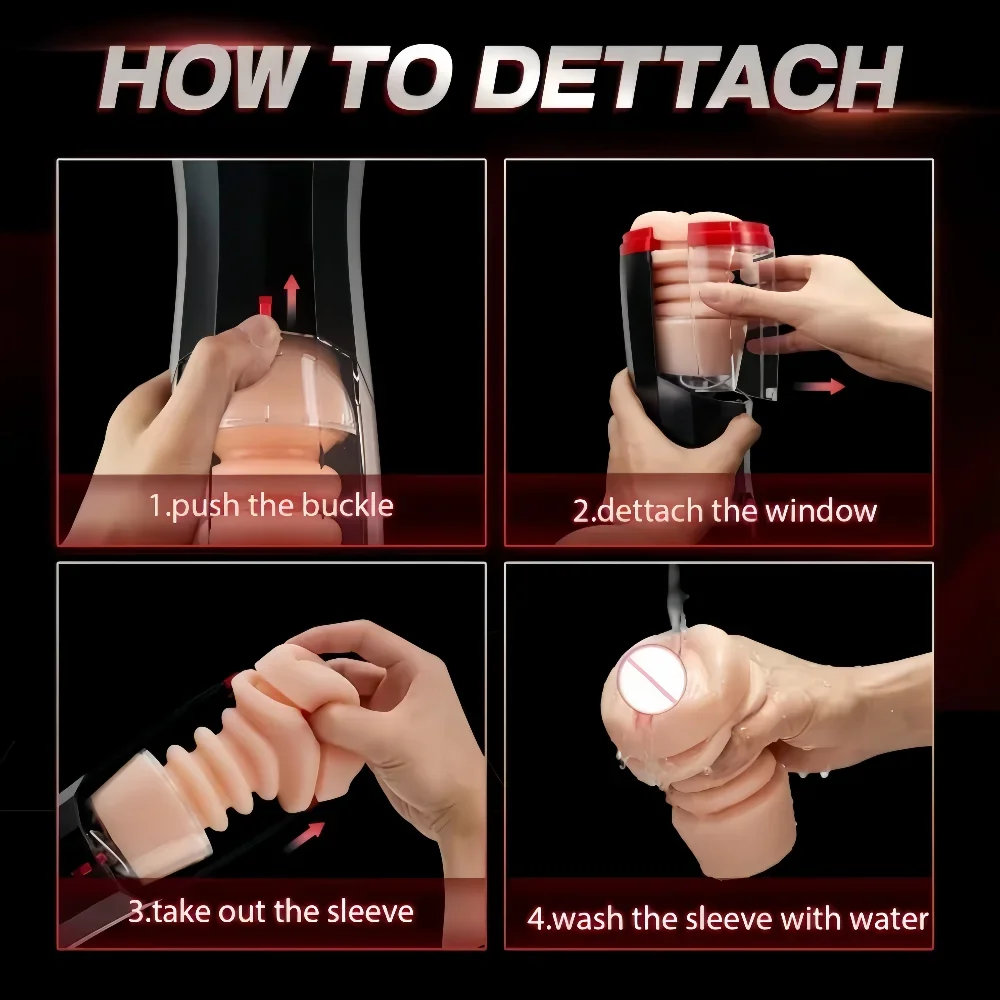 HOW TO DETTACH

1.push the buckle

2.dettach the window

3.take out the sleeve

4.wash the sleeve with water