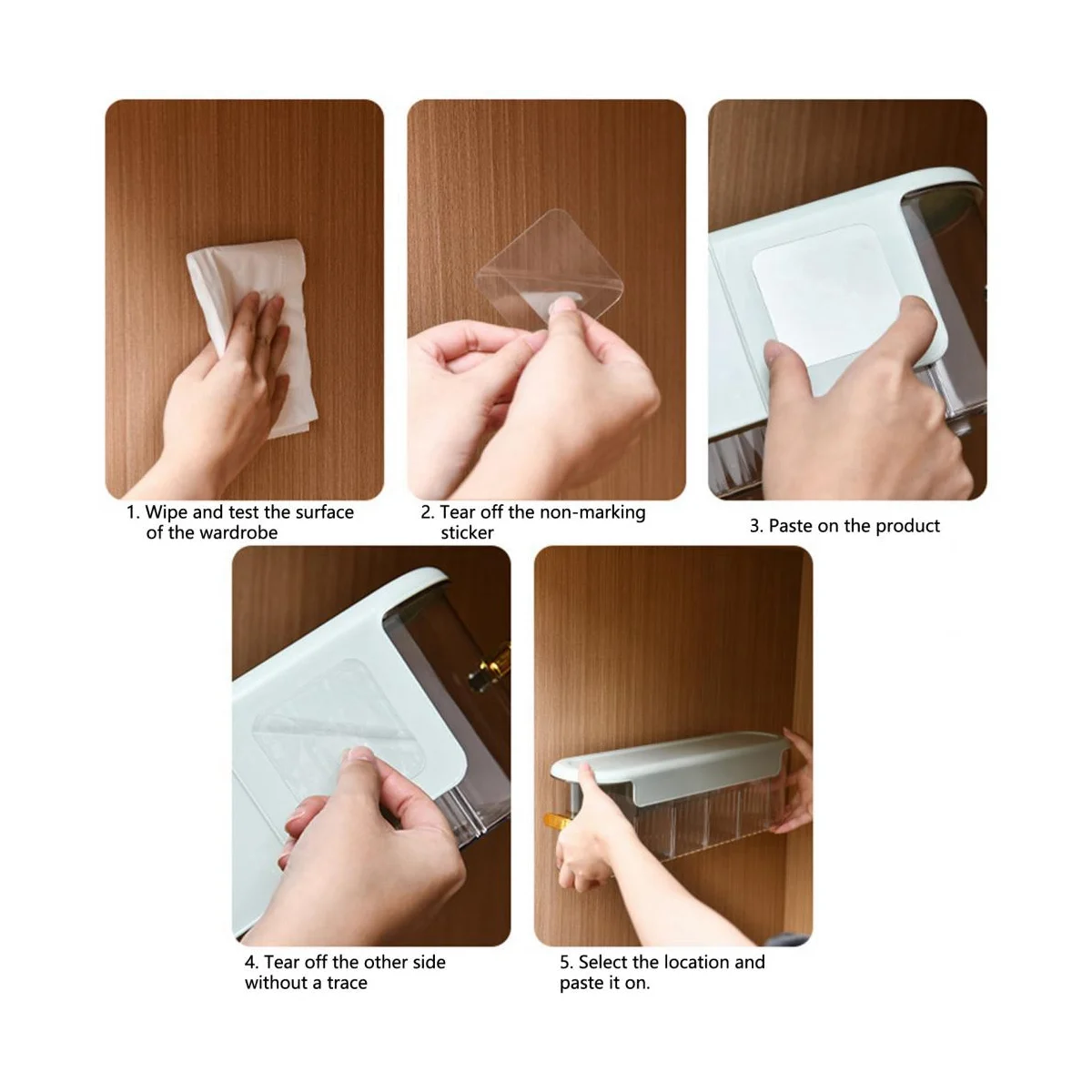 1. Wipe and test the surface of the wardrobe

2. Tear off the non-marking sticker

3. Paste on the product

4. Tear off the other side without a trace

5. Select the location and paste it on.