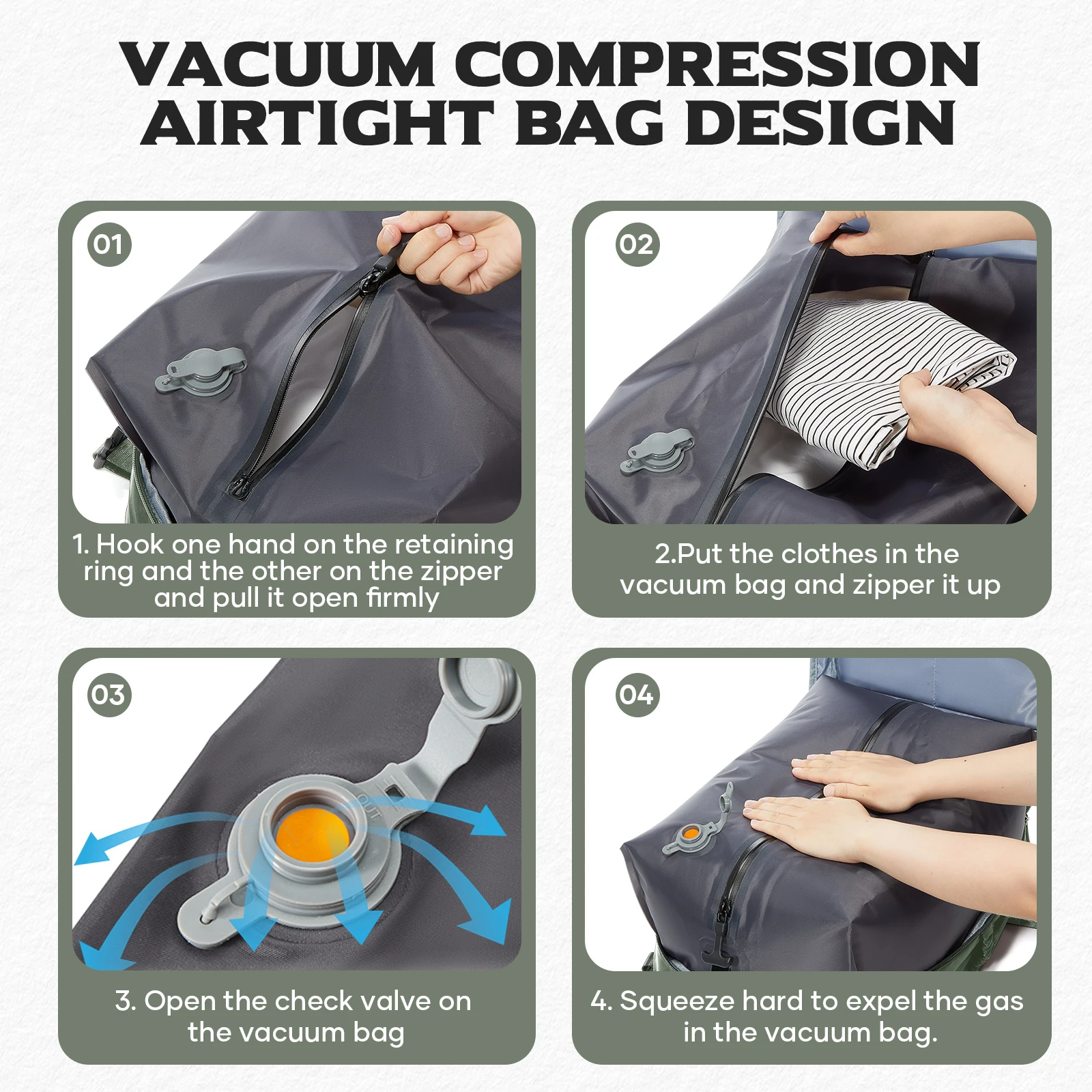 VACUUM COMPRESSION AIRTIGHT BAG DESIGN

01

1. Hook one hand on the retaining ring and the other on the zipper and pull it open firmly

02

2.Put the clothes in the vacuum bag and zipper it up

03

OUT

3. Open the check valve on the vacuum bag

04

4. Squeeze hard to expel the gas in the vacuum bag.