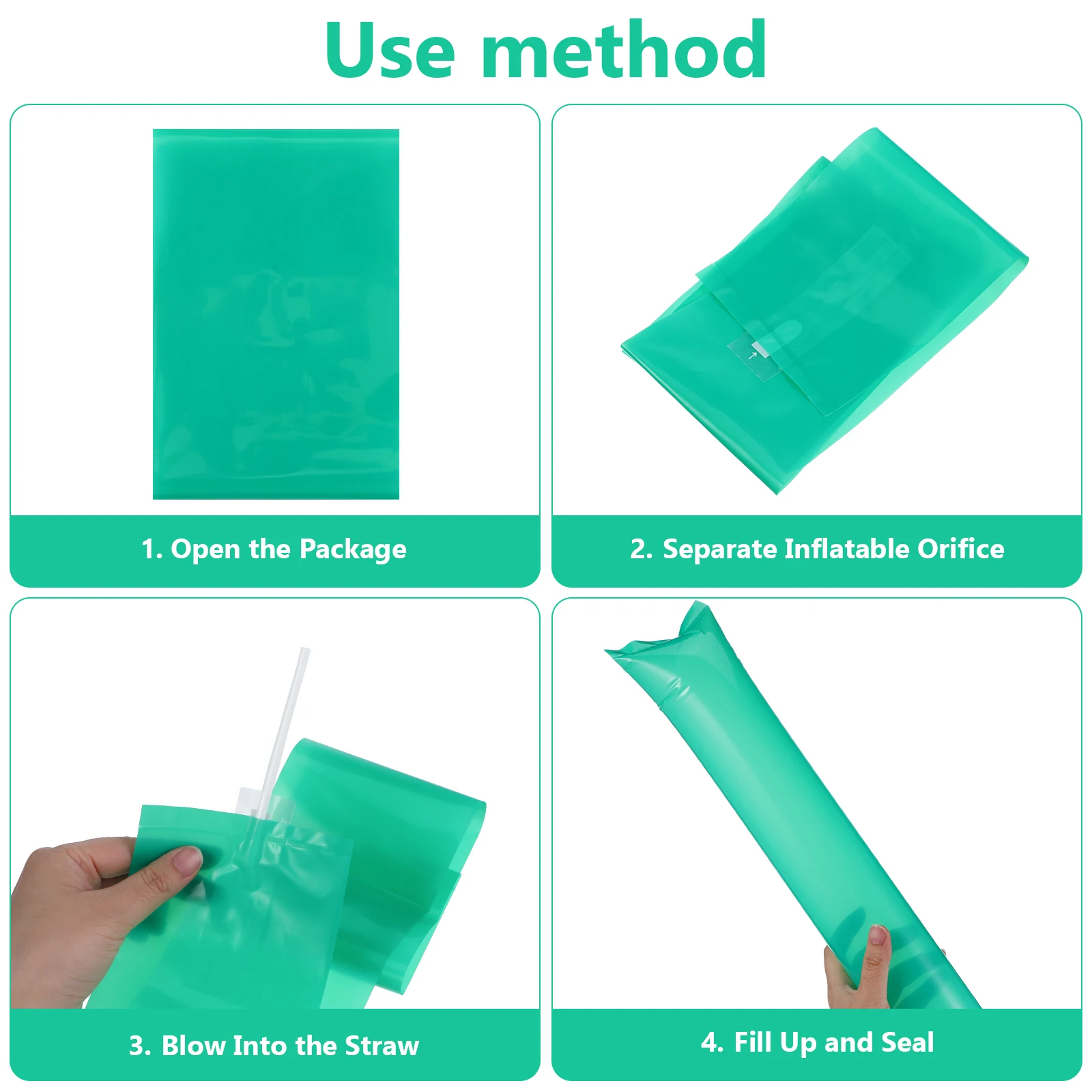 Use method

1. Open the Package

2. Separate Inflatable Orifice

3. Blow Into the Straw

4. Fill Up and Seal